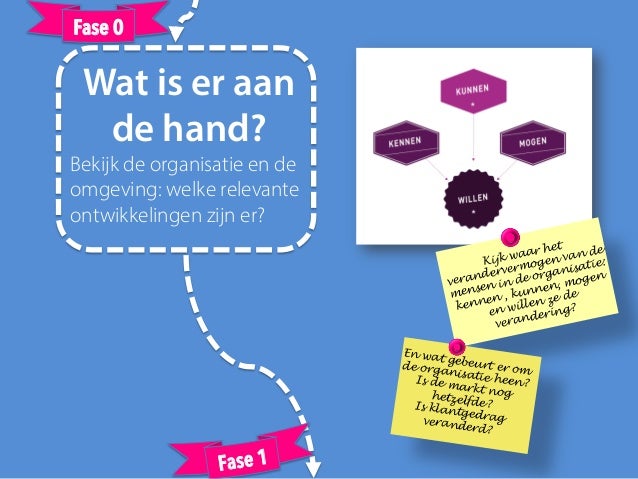 Fase 0

Wat is er aan de hand?

Bekijk de organisatie en de omgeving: welke relevante ontwikkelingen zijn er?

KUNNEN

KENNEN

MOGEN

WILLEN

Kijk waar het verandervermogen van de mensen in de organisatie: kennen, kunnen, mogen en willen ze de verandering?

En wat gebeurt er om de organisatie heen? Is de markt nog hetzelfde? Is klantgedrag veranderd?

Fase 1