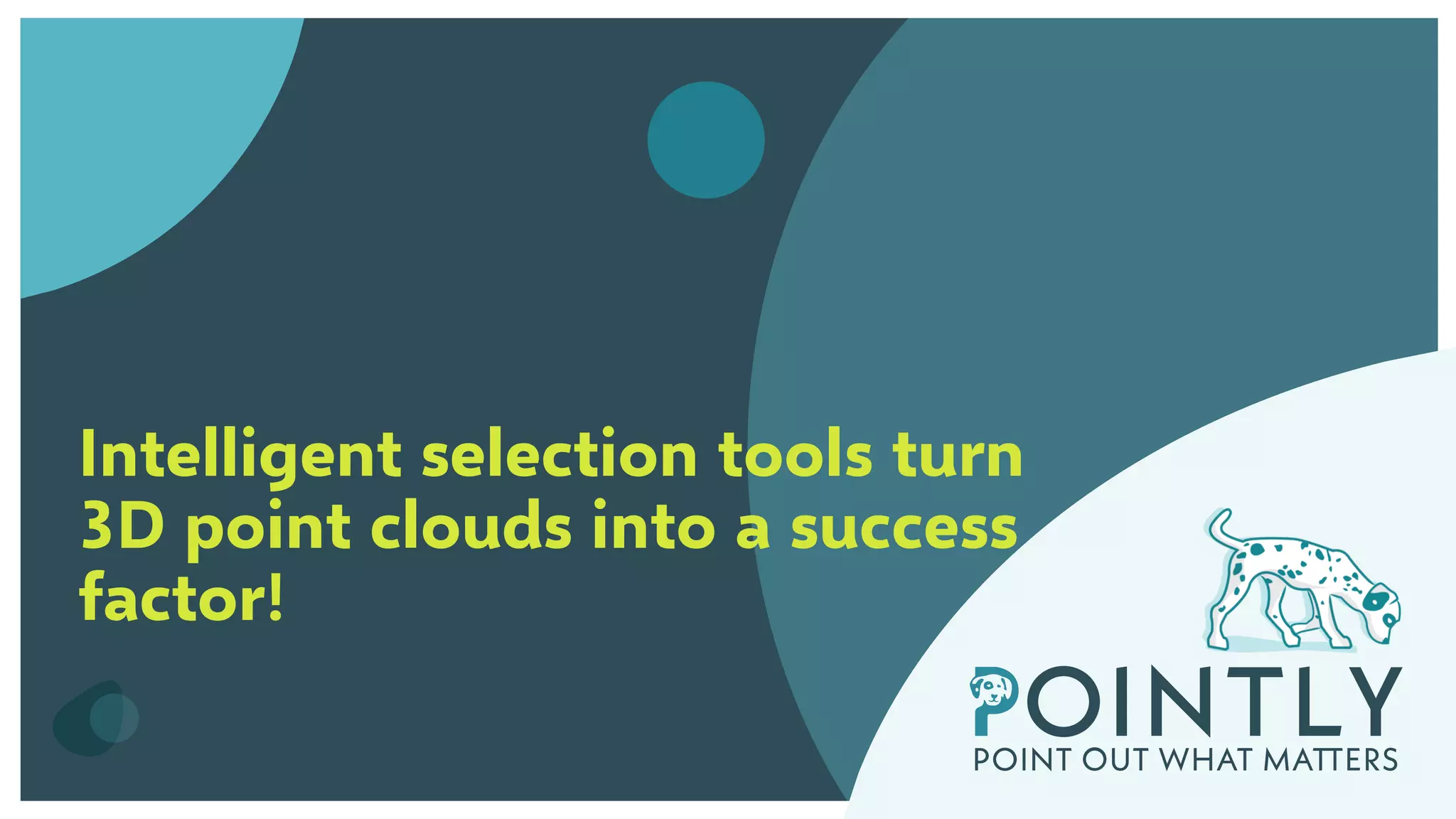 Intelligent selection tools turn 3D point clouds into a success factor!

POINTLY
POINT OUT WHAT MATTERS