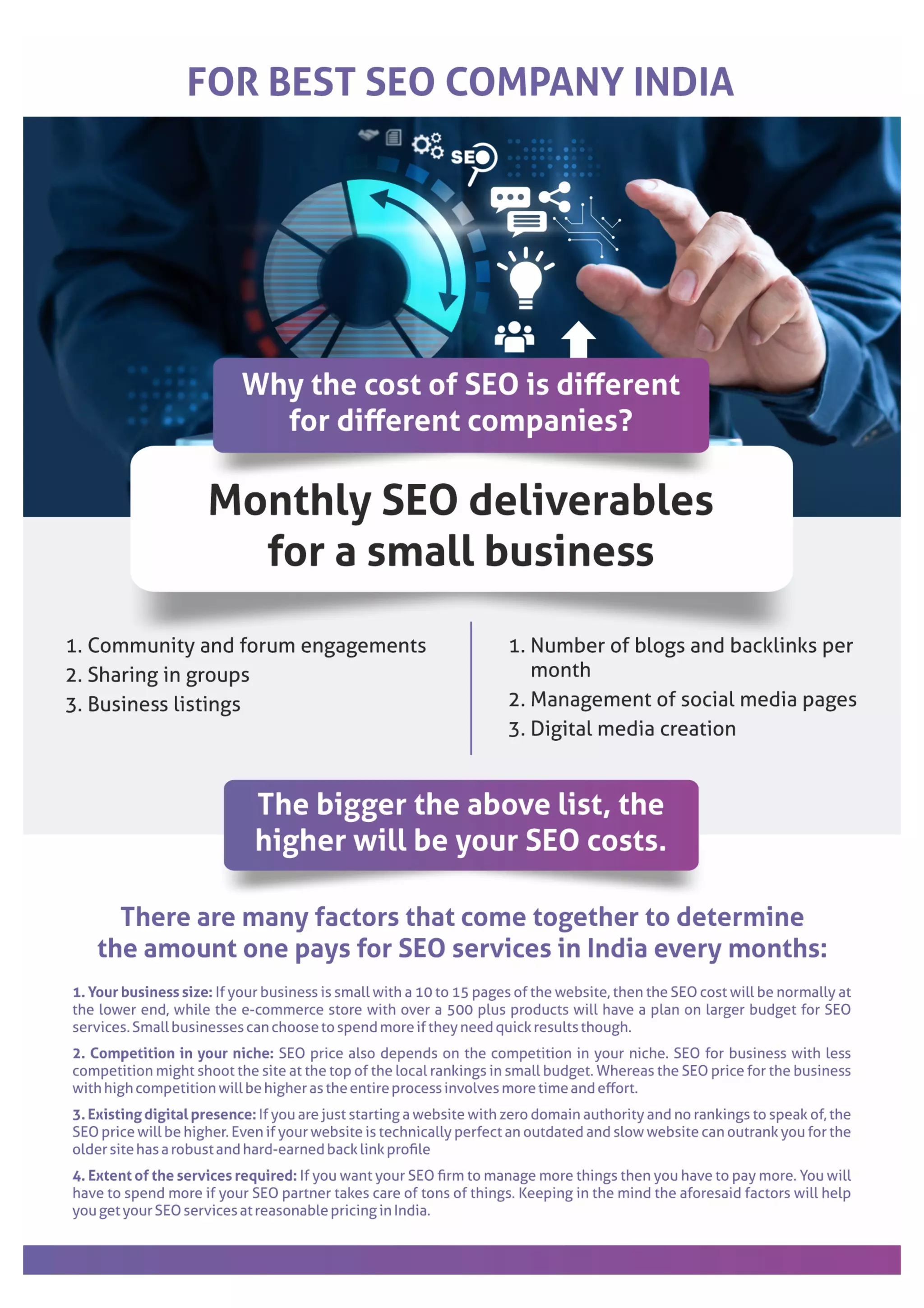 FOR BEST SEO COMPANY INDIA

SEO

Why the cost of SEO is different for different companies?

Monthly SEO deliverables for a small business

1. Community and forum engagements
2. Sharing in groups
3. Business listings

1. Number of blogs and backlinks per month
2. Management of social media pages
3. Digital media creation

The bigger the above list, the higher will be your SEO costs.

There are many factors that come together to determine the amount one pays for SEO services in India every months:

1. Your business size: If your business is small with a 10 to 15 pages of the website, then the SEO cost will be normally at the lower end, while the e-commerce store with over a 500 plus products will have a plan on larger budget for SEO services. Small businesses can choose to spend more if they need quick results though.

2. Competition in your niche: SEO price also depends on the competition in your niche. SEO for business with less competition might shoot the site at the top of the local rankings in small budget. Whereas the SEO price for the business with high competition will be higher as the entire process involves more time and effort.

3. Existing digital presence: If you are just starting a website with zero domain authority and no rankings to speak of, the SEO price will be higher. Even if your website is technically perfect an outdated and slow website can outrank you for the older site has a robust and hard-earned back link profile

4. Extent of the services required: If you want your SEO firm to manage more things then you have to pay more. You will have to spend more if your SEO partner takes care of tons of things. Keeping in the mind the aforesaid factors will help you get your SEO services at reasonable pricing in India.