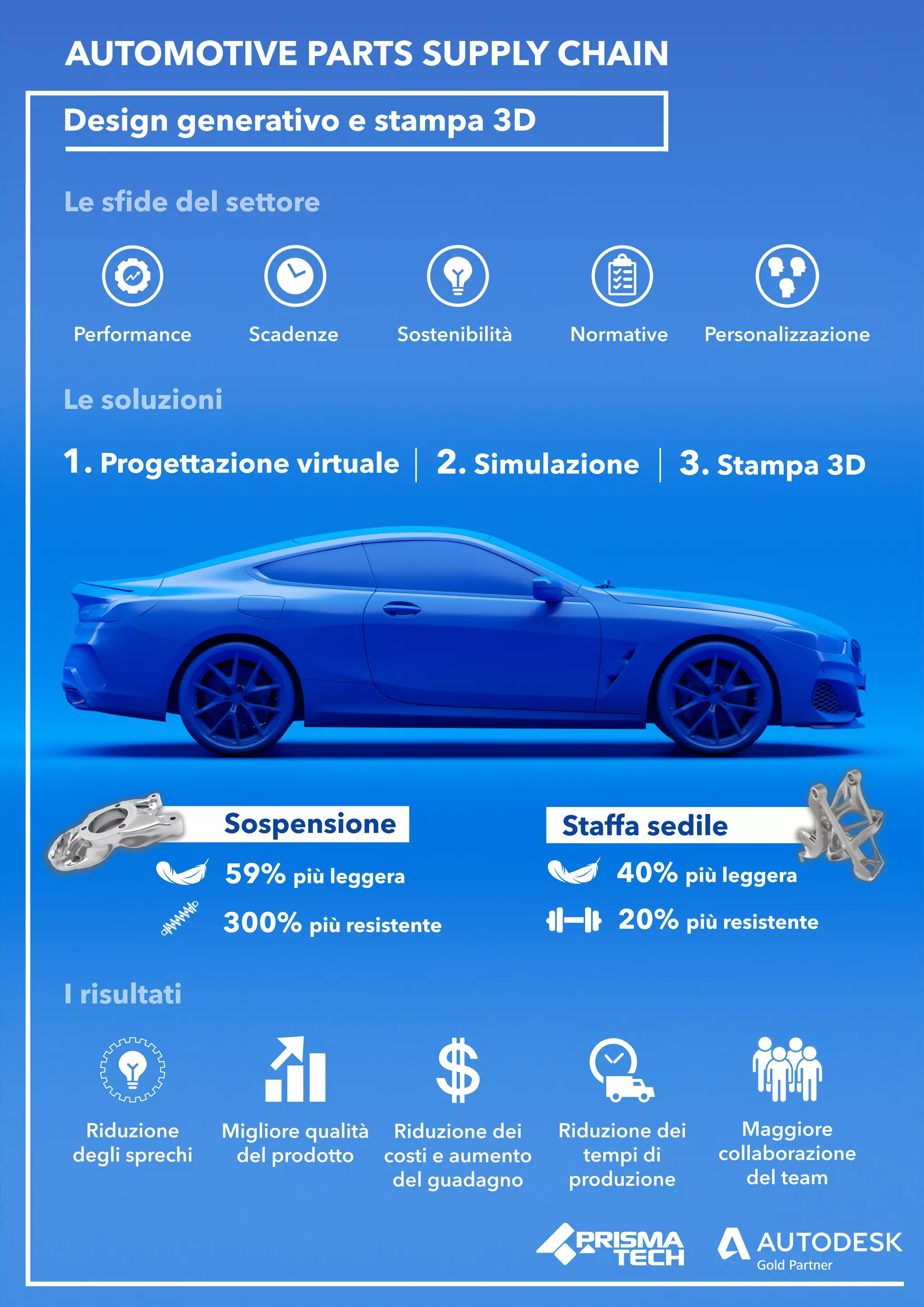 AUTOMOTIVE PARTS SUPPLY CHAIN

Design generativo e stampa 3D

Le sfide del settore

Performance

Scadenze

Sostenibilità

Normative

Personalizzazione

Le soluzioni

1. Progettazione virtuale | 2. Simulazione | 3. Stampa 3D

Sospensione

59% più leggera

300% più resistente

Staffa sedile

40% più leggera

20% più resistente

I risultati

Riduzione degli sprechi

Migliore qualità del prodotto

Riduzione dei costi e aumento del guadagno

Riduzione dei tempi di produzione

Maggiore collaborazione del team

PRISMA TECH

AUTODESK Gold Partner