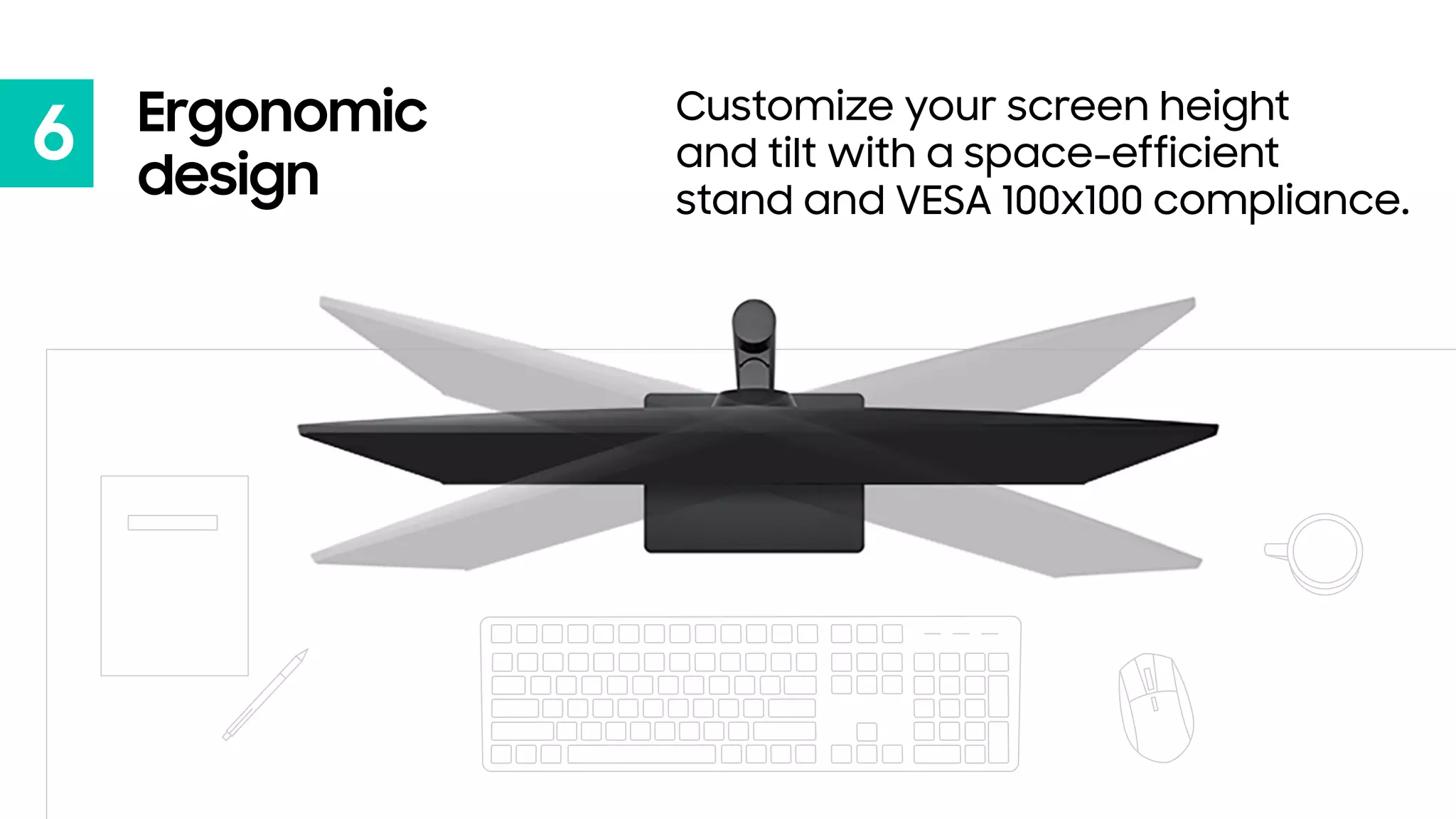 6

Ergonomic design

Customize your screen height and tilt with a space-efficient stand and VESA 100x100 compliance.