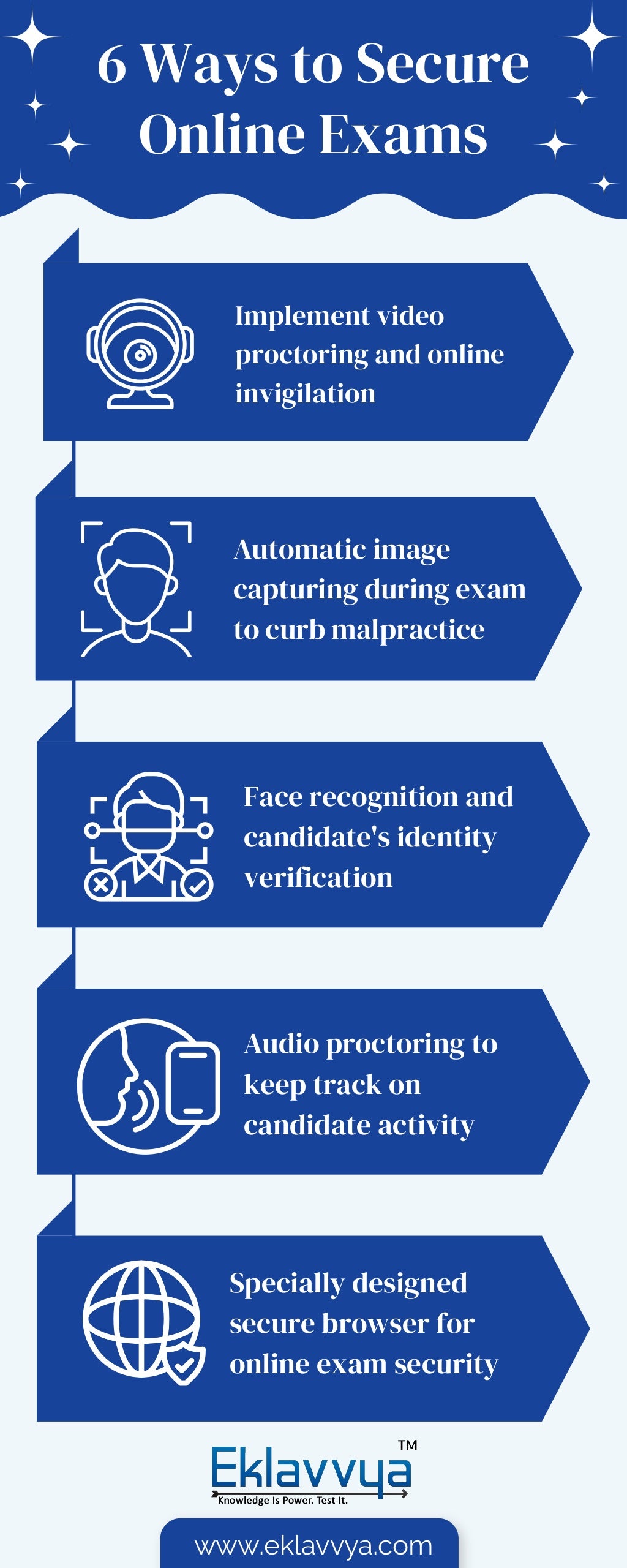 6 Ways to Secure Online Exams

Implement video proctoring and online invigilation

Automatic image capturing during exam to curb malpractice

Face recognition and candidate's identity verification

Audio proctoring to keep track on candidate activity

Specially designed secure browser for online exam security

Eklavvya™
Knowledge Is Power. Test It.

www.eklavvya.com