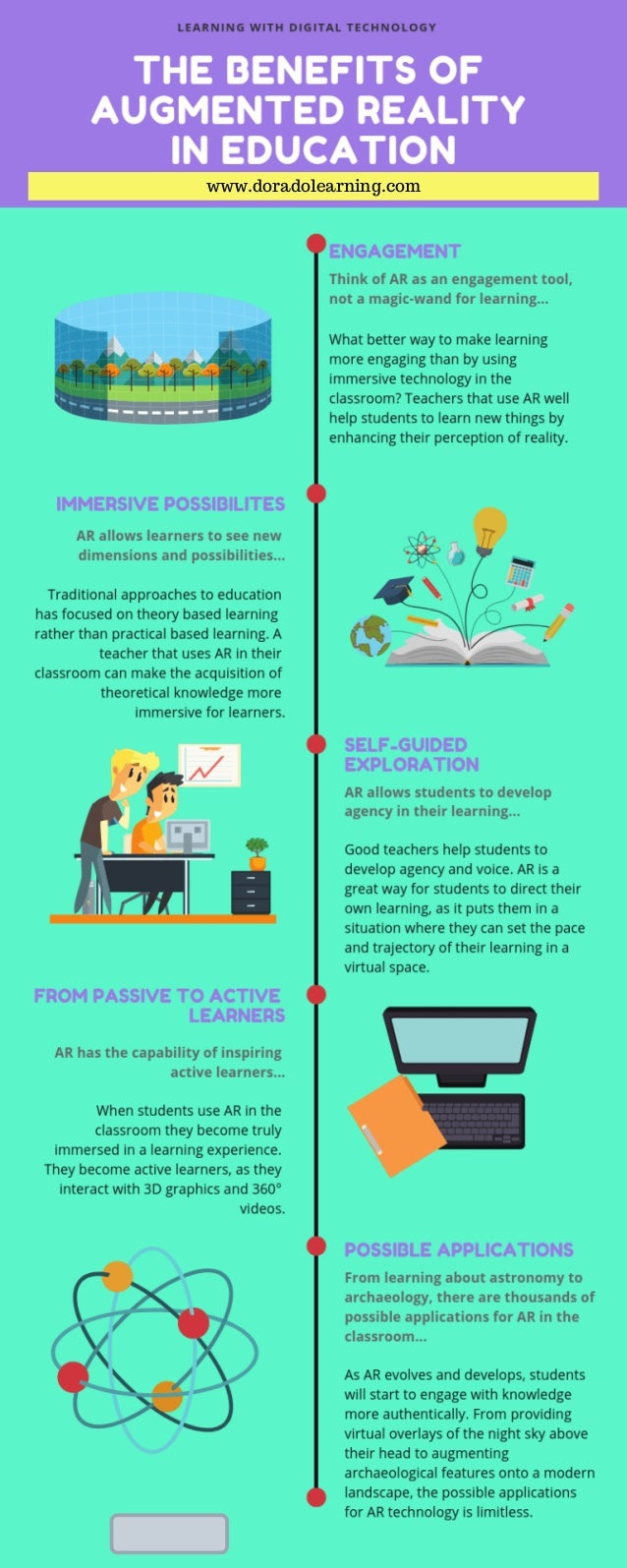 LEARNING WITH DIGITAL TECHNOLOGY

THE BENEFITS OF AUGMENTED REALITY IN EDUCATION

www.doradolearning.com

ENGAGEMENT

Think of AR as an engagement tool, not a magic-wand for learning...

What better way to make learning more engaging than by using immersive technology in the classroom? Teachers that use AR well help students to learn new things by enhancing their perception of reality.

IMMERSIVE POSSIBILITES

AR allows learners to see new dimensions and possibilities...

Traditional approaches to education has focused on theory based learning rather than practical based learning. A teacher that uses AR in their classroom can make the acquisition of theoretical knowledge more immersive for learners.

SELF-GUIDED EXPLORATION

AR allows students to develop agency in their learning...

Good teachers help students to develop agency and voice. AR is a great way for students to direct their own learning, as it puts them in a situation where they can set the pace and trajectory of their learning in a virtual space.

FROM PASSIVE TO ACTIVE LEARNERS

AR has the capability of inspiring active learners...

When students use AR in the classroom they become truly immersed in a learning experience. They become active learners, as they interact with 3D graphics and 360° videos.

POSSIBLE APPLICATIONS

From learning about astronomy to archaeology, there are thousands of possible applications for AR in the classroom...

As AR evolves and develops, students will start to engage with knowledge more authentically. From providing virtual overlays of the night sky above their head to augmenting archaeological features onto a modern landscape, the possible applications for AR technology is limitless.