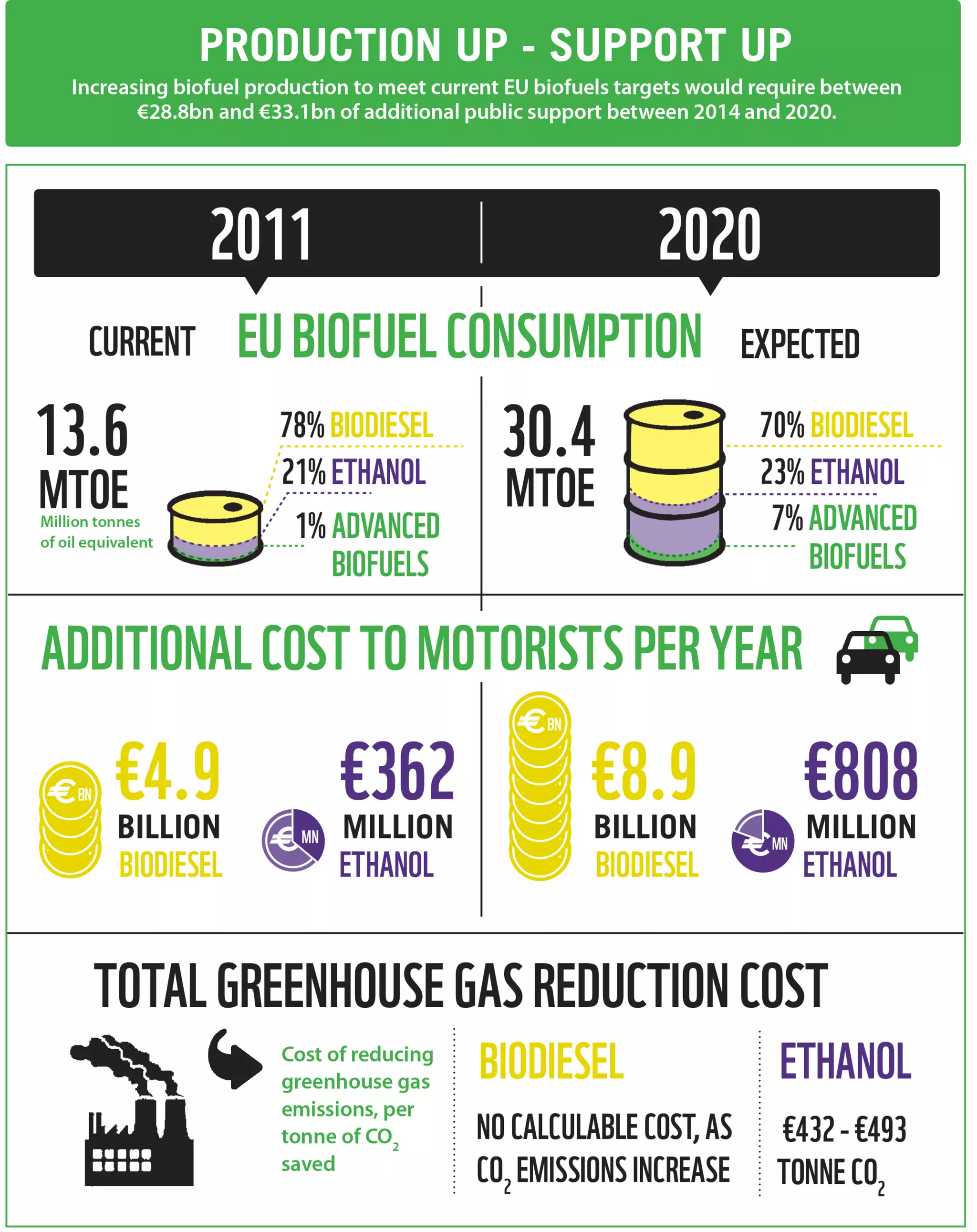 PRODUCTION UP - SUPPORT UP

Increasing biofuel production to meet current EU biofuels targets would require between €28.8bn and €33.1bn of additional public support between 2014 and 2020.

2011

2020

CURRENT EU BIOFUEL CONSUMPTION EXPECTED

13.6 MTOE

Million tonnes of oil equivalent

78% BIODIESEL

21% ETHANOL

1% ADVANCED BIOFUELS

30.4 MTOE

70% BIODIESEL

23% ETHANOL

7% ADVANCED BIOFUELS

ADDITIONAL COST TO MOTORISTS PER YEAR

€ BN

€4.9 BILLION BIODIESEL

€ MN

€362 MILLION ETHANOL

€ BN

€8.9 BILLION BIODIESEL

€ MN

€808 MILLION ETHANOL

TOTAL GREENHOUSE GAS REDUCTION COST

Cost of reducing greenhouse gas emissions, per tonne of $CO_2$ saved

BIODIESEL

NO CALCULABLE COST, AS $CO_2$ EMISSIONS INCREASE

ETHANOL

€432 - €493 TONNE $CO_2$