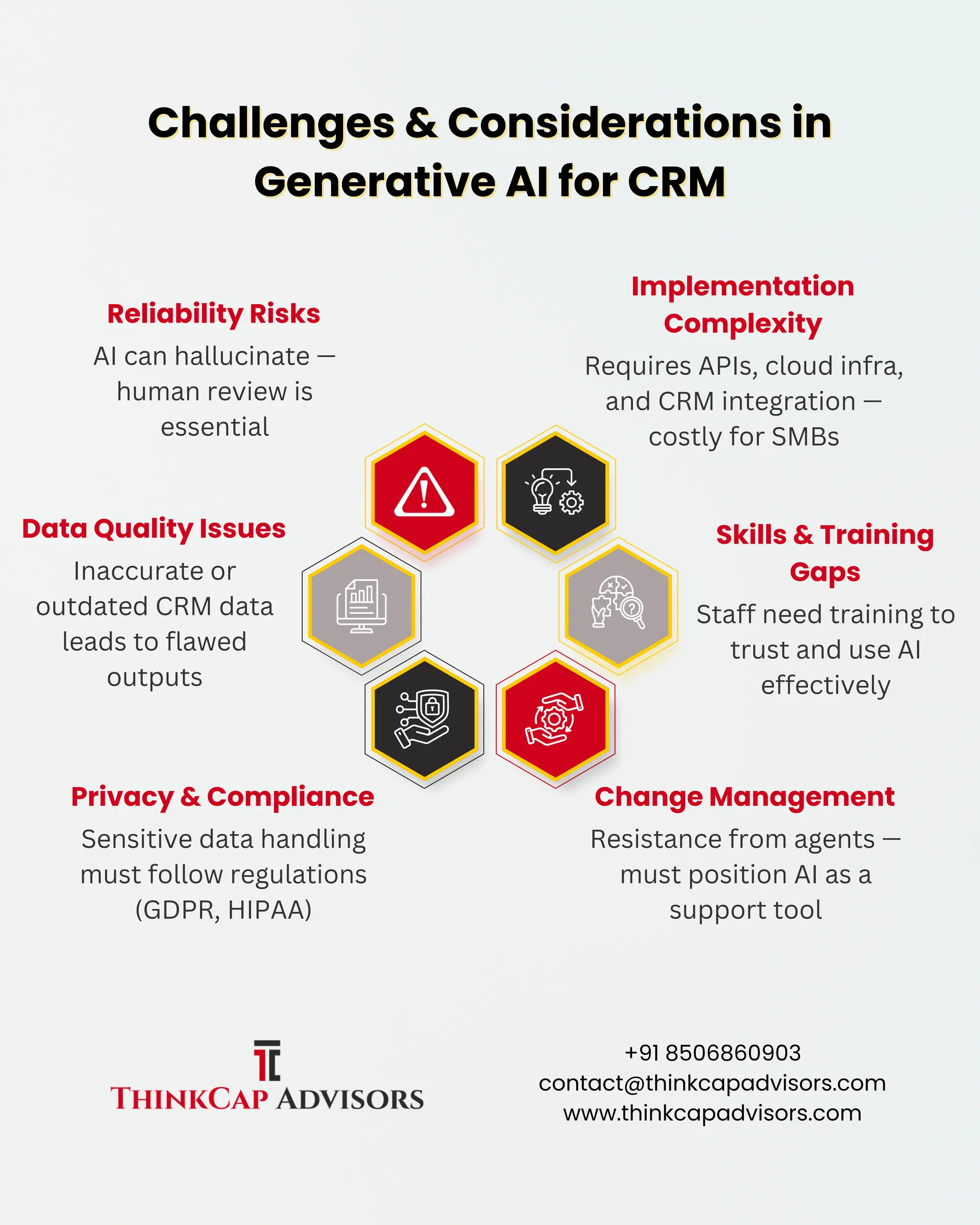 Challenges & Considerations in Generative AI for CRM

Reliability Risks
AI can hallucinate — human review is essential

Implementation Complexity
Requires APIs, cloud infra, and CRM integration — costly for SMBs

Data Quality Issues
Inaccurate or outdated CRM data leads to flawed outputs

Skills & Training Gaps
Staff need training to trust and use AI effectively

Privacy & Compliance
Sensitive data handling must follow regulations (GDPR, HIPAA)

Change Management
Resistance from agents — must position AI as a support tool

THINKCAP ADVISORS

+91 8506860903
contact@thinkcapadvisors.com
www.thinkcapadvisors.com