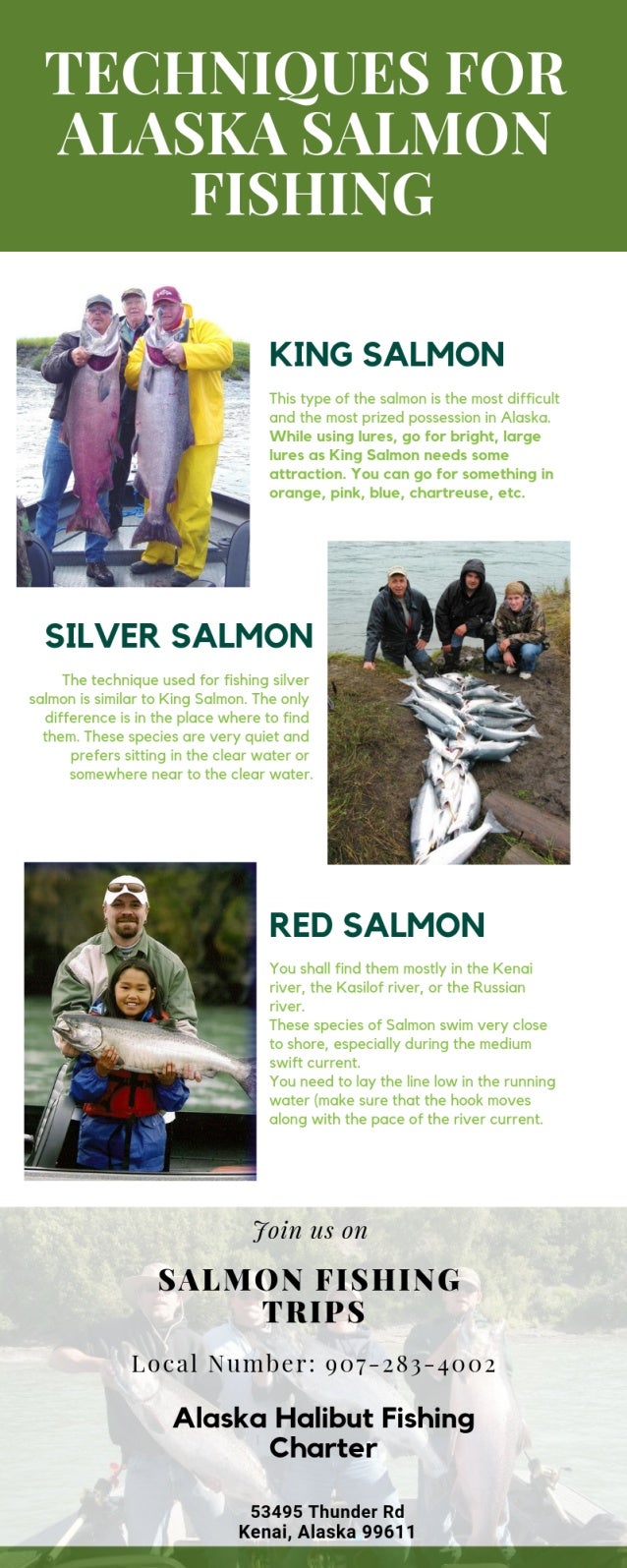 TECHNIQUES FOR ALASKA SALMON FISHING

KING SALMON

This type of the salmon is the most difficult and the most prized possession in Alaska. While using lures, go for bright, large lures as King Salmon needs some attraction. You can go for something in orange, pink, blue, chartreuse, etc.

SILVER SALMON

The technique used for fishing silver salmon is similar to King Salmon. The only difference is in the place where to find them. These species are very quiet and prefers sitting in the clear water or somewhere near to the clear water.

RED SALMON

You shall find them mostly in the Kenai river, the Kasilof river, or the Russian river.
These species of Salmon swim very close to shore, especially during the medium swift current.
You need to lay the line low in the running water (make sure that the hook moves along with the pace of the river current.

Join us on

SALMON FISHING TRIPS

Local Number: 907-283-4002

Alaska Halibut Fishing Charter

53495 Thunder Rd
Kenai, Alaska 99611