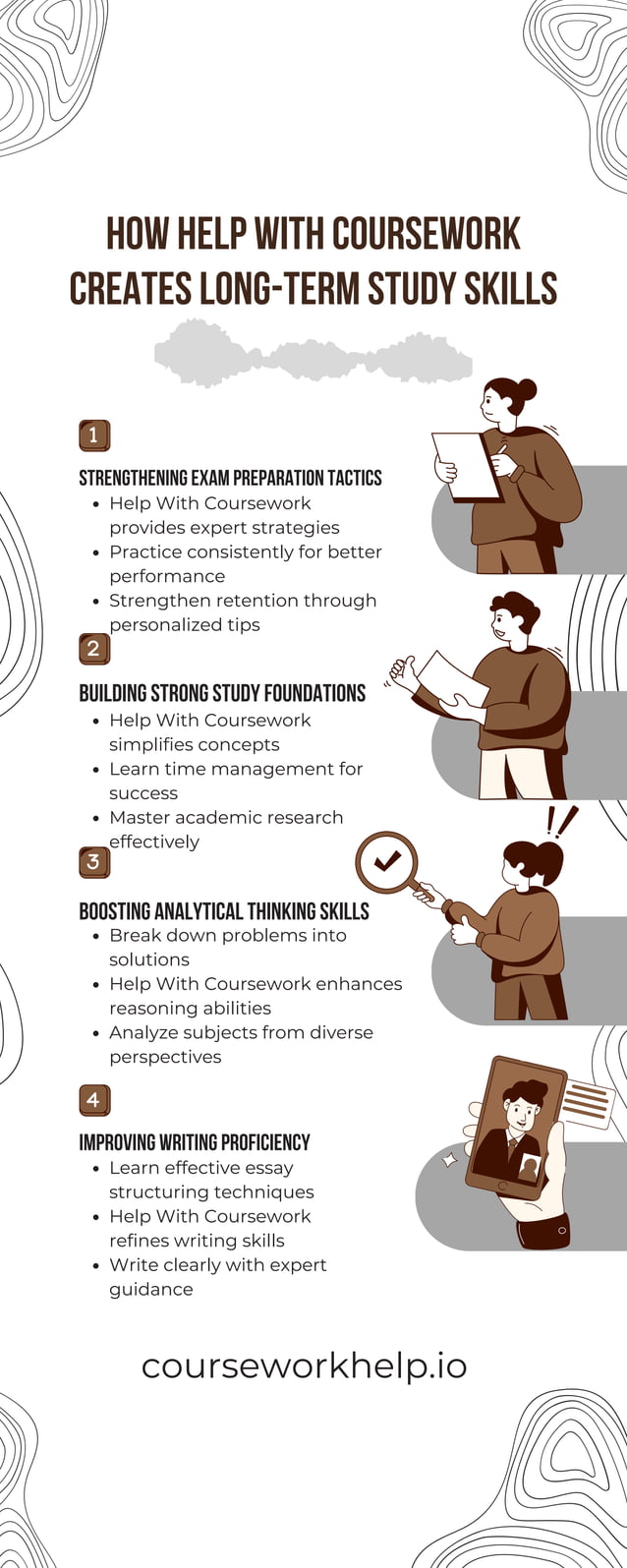 HOW HELP WITH COURSEWORK CREATES LONG-TERM STUDY SKILLS

1

STRENGTHENING EXAM PREPARATION TACTICS
- Help With Coursework provides expert strategies
- Practice consistently for better performance
- Strengthen retention through personalized tips

2

BUILDING STRONG STUDY FOUNDATIONS
- Help With Coursework simplifies concepts
- Learn time management for success
- Master academic research effectively

3

BOOSTING ANALYTICAL THINKING SKILLS
- Break down problems into solutions
- Help With Coursework enhances reasoning abilities
- Analyze subjects from diverse perspectives

4

IMPROVING WRITING PROFICIENCY
- Learn effective essay structuring techniques
- Help With Coursework refines writing skills
- Write clearly with expert guidance

courseworkhelp.io