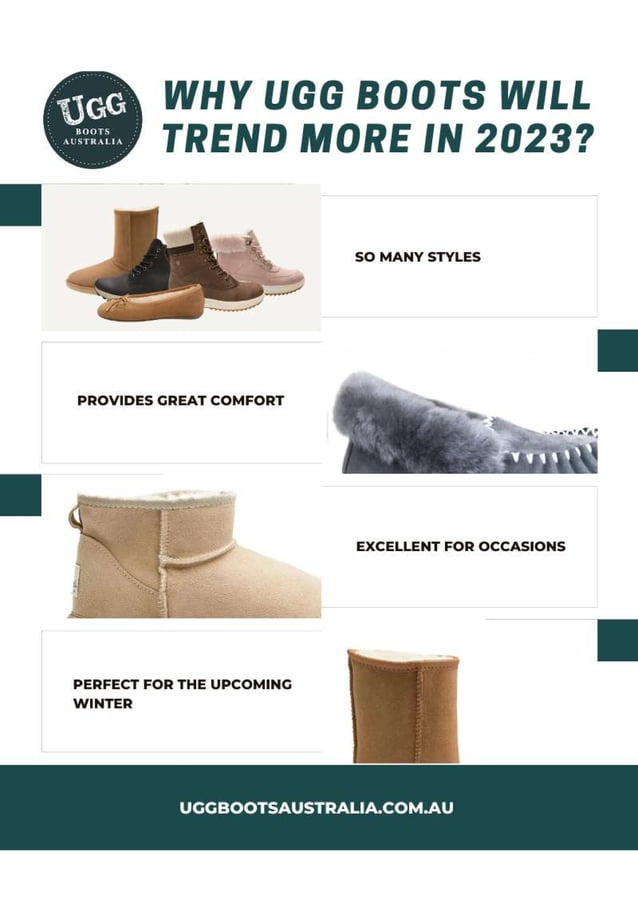 UGG
BOOTS
AUSTRALIA

WHY UGG BOOTS WILL TREND MORE IN 2023?

SO MANY STYLES

PROVIDES GREAT COMFORT

EXCELLENT FOR OCCASIONS

PERFECT FOR THE UPCOMING WINTER

UGGBOOTSAUSTRALIA.COM.AU