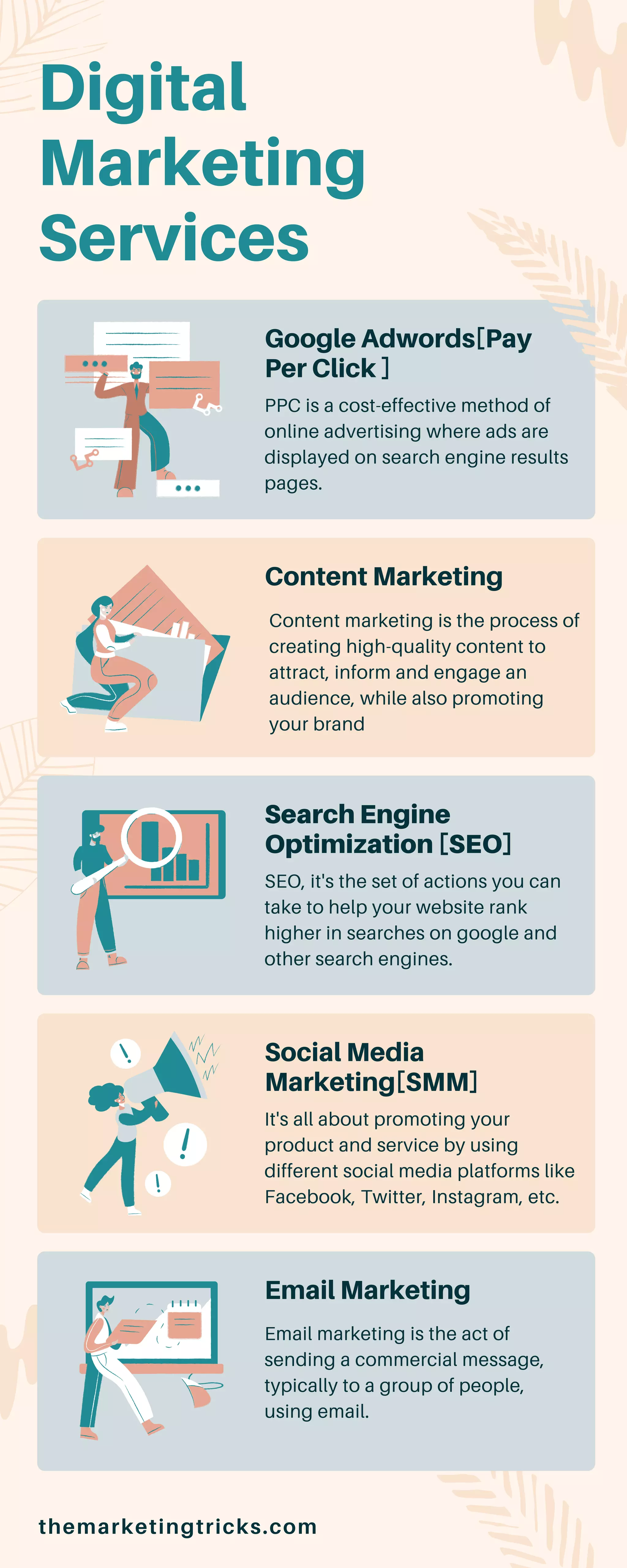 Digital Marketing Services

Google Adwords[Pay Per Click ]

PPC is a cost-effective method of online advertising where ads are displayed on search engine results pages.

Content Marketing

Content marketing is the process of creating high-quality content to attract, inform and engage an audience, while also promoting your brand

Search Engine Optimization [SEO]

SEO, it's the set of actions you can take to help your website rank higher in searches on google and other search engines.

Social Media Marketing[SMM]

It's all about promoting your product and service by using different social media platforms like Facebook, Twitter, Instagram, etc.

Email Marketing

Email marketing is the act of sending a commercial message, typically to a group of people, using email.

themarketingtricks.com