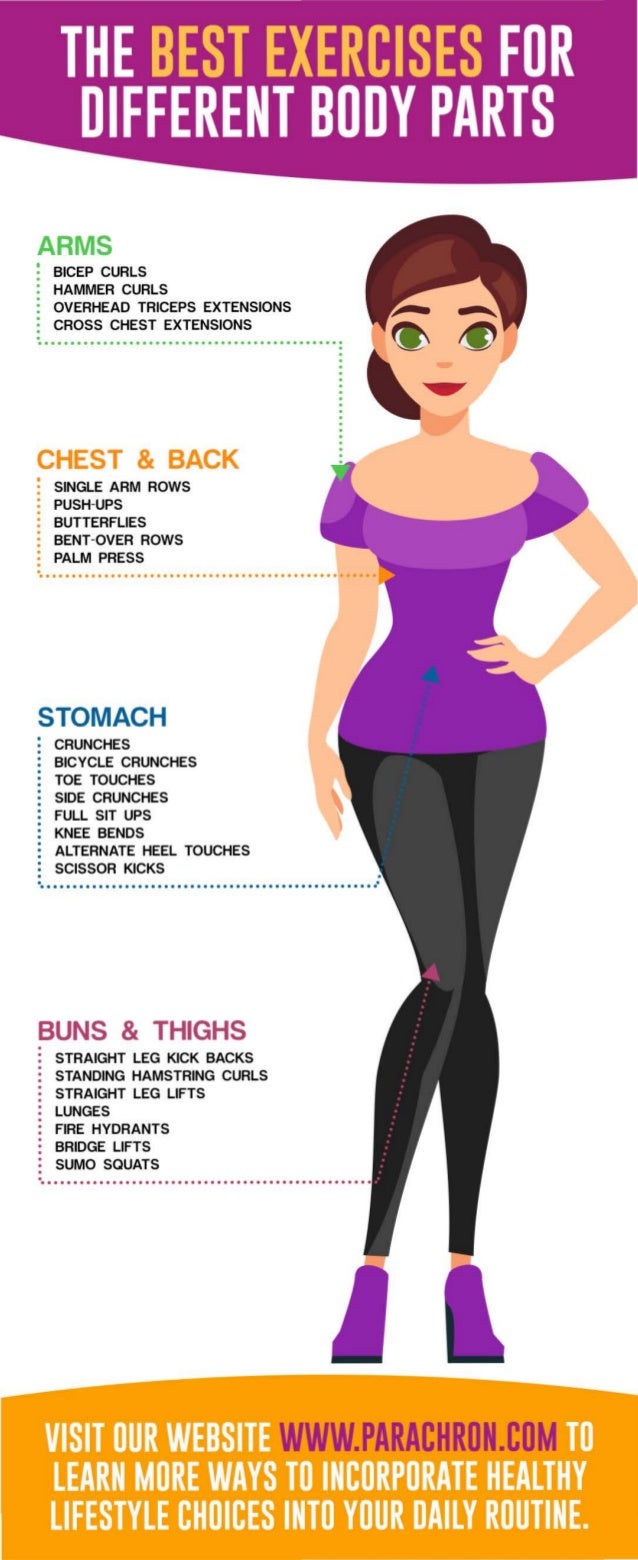 THE BEST EXERCISES FOR DIFFERENT BODY PARTS

ARMS
BICEP CURLS
HAMMER CURLS
OVERHEAD TRICEPS EXTENSIONS
CROSS CHEST EXTENSIONS

CHEST & BACK
SINGLE ARM ROWS
PUSH-UPS
BUTTERFLIES
BENT-OVER ROWS
PALM PRESS

STOMACH
CRUNCHES
BICYCLE CRUNCHES
TOE TOUCHES
SIDE CRUNCHES
FULL SIT UPS
KNEE BENDS
ALTERNATE HEEL TOUCHES
SCISSOR KICKS

BUNS & THIGHS
STRAIGHT LEG KICK BACKS
STANDING HAMSTRING CURLS
STRAIGHT LEG LIFTS
LUNGES
FIRE HYDRANTS
BRIDGE LIFTS
SUMO SQUATS

VISIT OUR WEBSITE WWW.PARACHRON.COM TO LEARN MORE WAYS TO INCORPORATE HEALTHY LIFESTYLE CHOICES INTO YOUR DAILY ROUTINE.