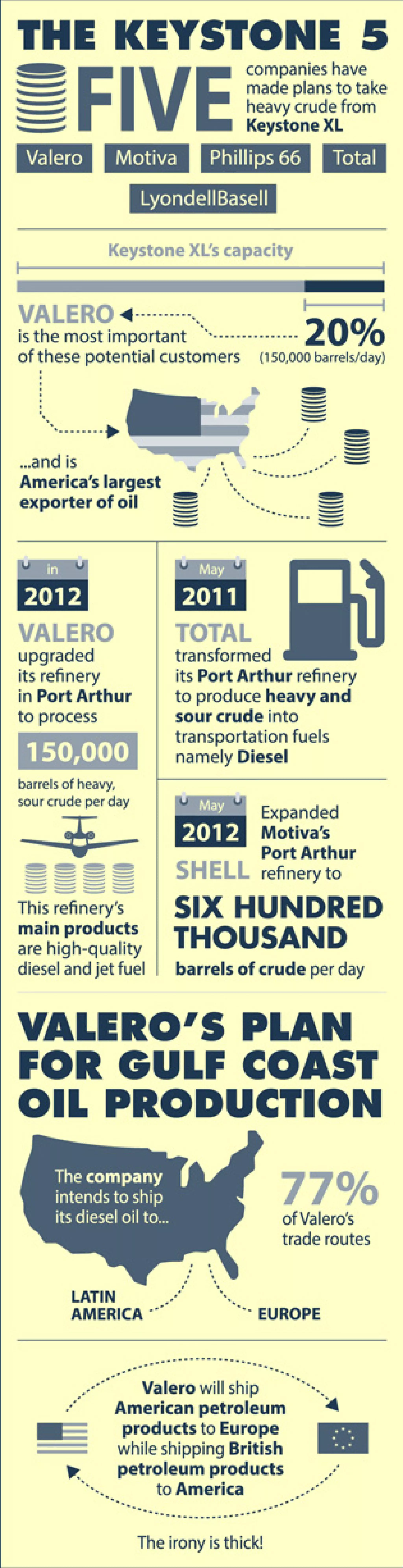 THE KEYSTONE 5

FIVE companies have made plans to take heavy crude from Keystone XL

Valero
Motiva
Phillips 66
Total
LyondellBasell

Keystone XL's capacity

VALERO is the most important of these potential customers

20%
(150,000 barrels/day)

...and is America's largest exporter of oil

in
2012
VALERO upgraded its refinery in Port Arthur to process
150,000
barrels of heavy, sour crude per day

This refinery's main products are high-quality diesel and jet fuel

May
2011
TOTAL transformed its Port Arthur refinery to produce heavy and sour crude into transportation fuels namely Diesel

May
2012
SHELL
Expanded Motiva's Port Arthur refinery to
SIX HUNDRED THOUSAND
barrels of crude per day

VALERO'S PLAN FOR GULF COAST OIL PRODUCTION

The company intends to ship its diesel oil to...

77%
of Valero's trade routes

LATIN AMERICA
EUROPE

Valero will ship American petroleum products to Europe while shipping British petroleum products to America

The irony is thick!