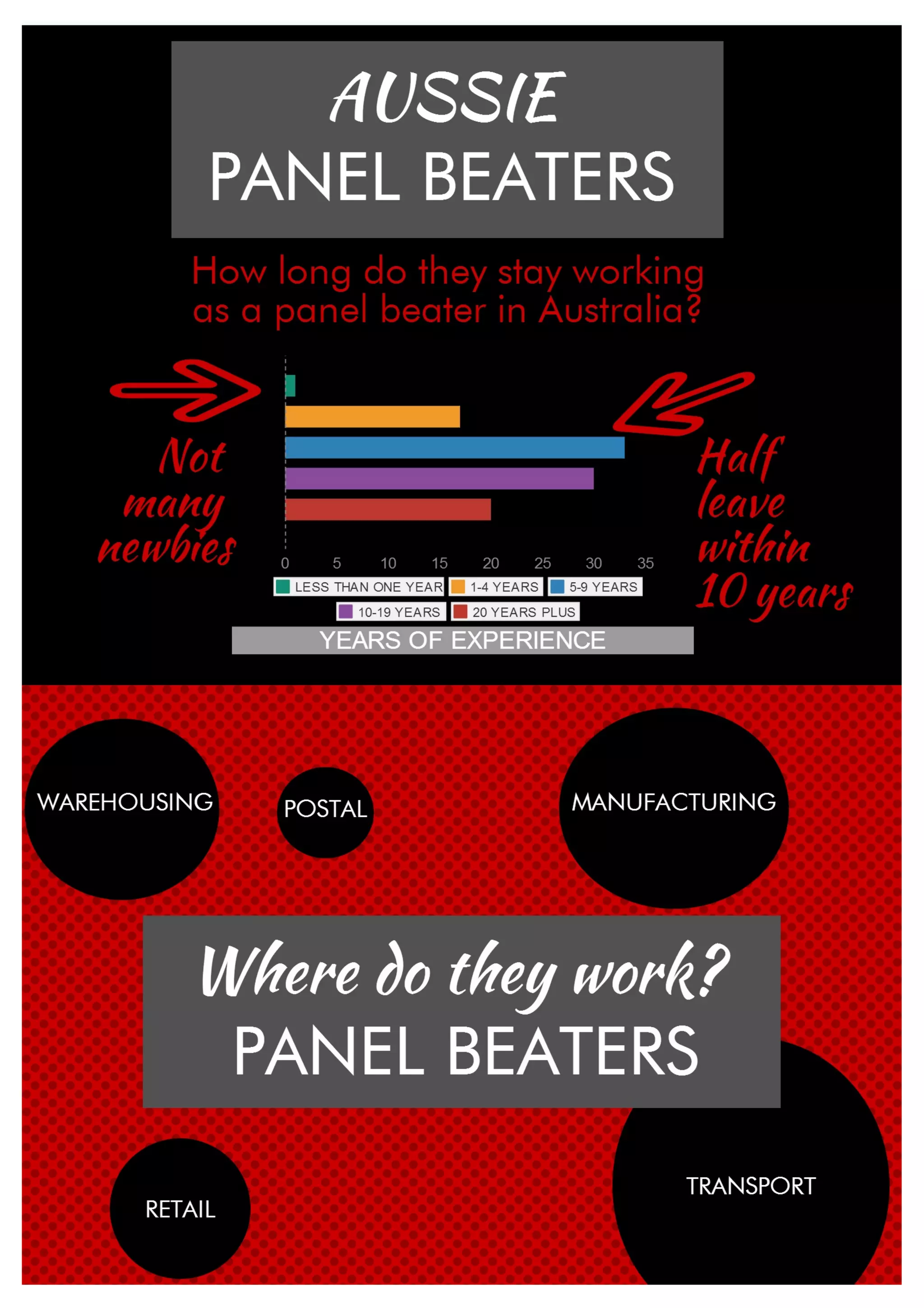 AUSSIE
PANEL BEATERS

How long do they stay working as a panel beater in Australia?

Not many newbies

Half leave within 10 years

0 5 10 15 20 25 30 35

LESS THAN ONE YEAR
1-4 YEARS
5-9 YEARS
10-19 YEARS
20 YEARS PLUS

YEARS OF EXPERIENCE

WAREHOUSING

POSTAL

MANUFACTURING

Where do they work?
PANEL BEATERS

RETAIL

TRANSPORT