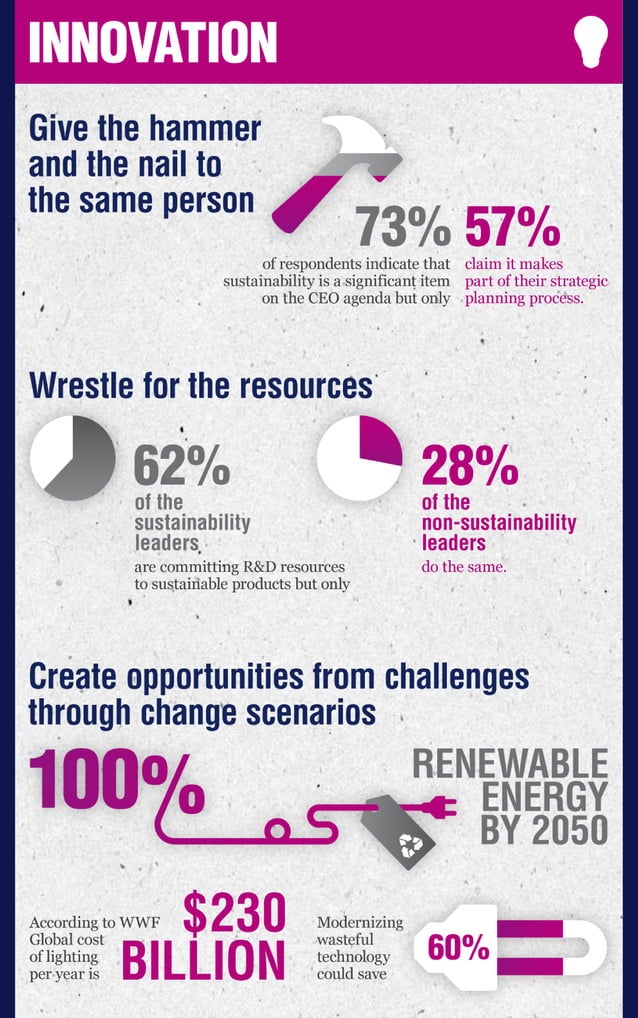 INNOVATION

Give the hammer and the nail to the same person

73% of respondents indicate that sustainability is a significant item on the CEO agenda but only

57% claim it makes part of their strategic planning process.

Wrestle for the resources

62% of the sustainability leaders are committing R&D resources to sustainable products but only

28% of the non-sustainability leaders do the same.

Create opportunities from challenges through change scenarios

100% RENEWABLE ENERGY BY 2050

According to WWF Global cost of lighting per year is $230 BILLION

Modernizing wasteful technology could save 60%