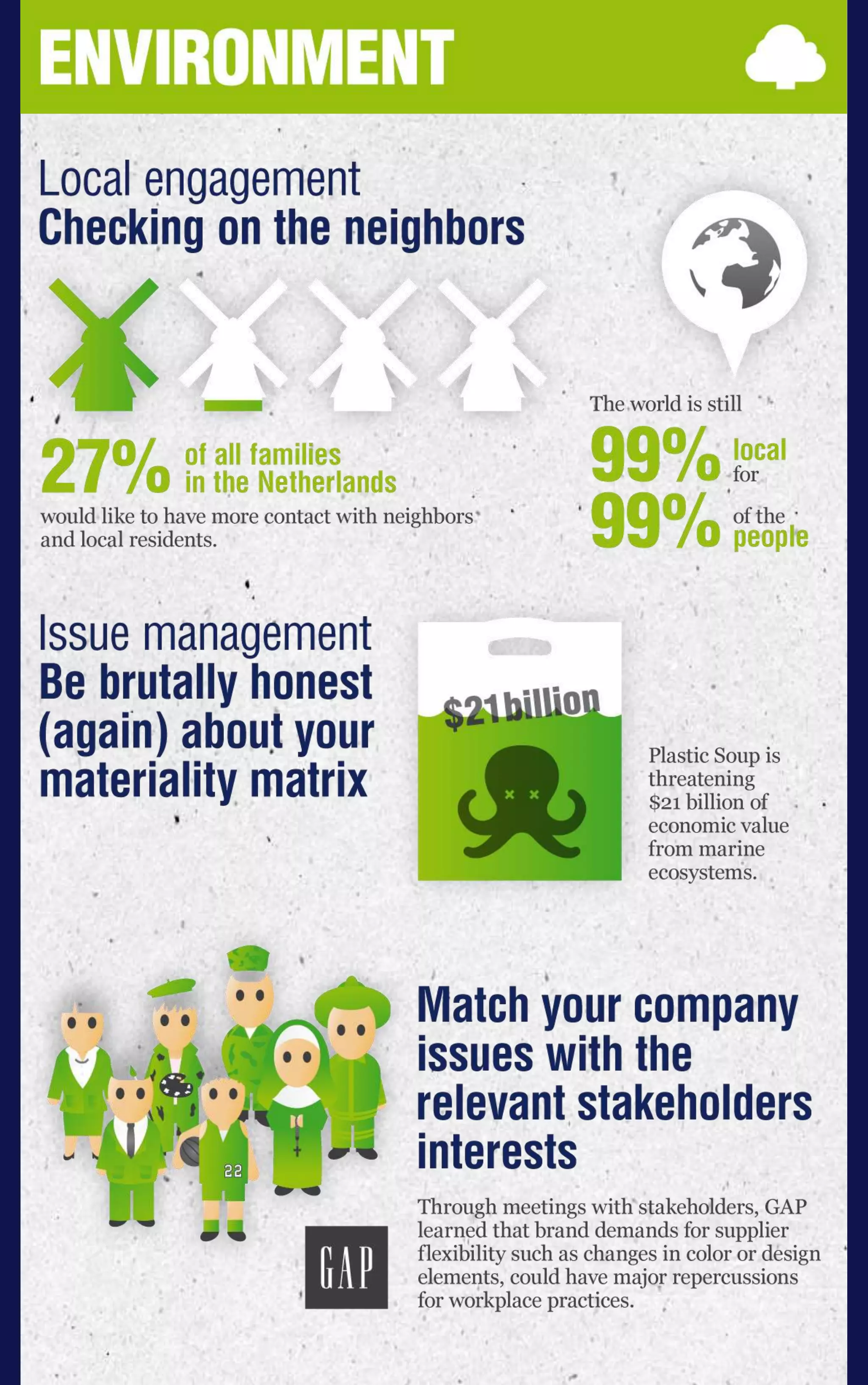 ENVIRONMENT

Local engagement
Checking on the neighbors

27% of all families in the Netherlands
would like to have more contact with neighbors and local residents.

The world is still
99% local for
99% of the people

Issue management
Be brutally honest (again) about your materiality matrix

$21 billion

Plastic Soup is threatening $21 billion of economic value from marine ecosystems.

22

GAP

Match your company issues with the relevant stakeholders interests

Through meetings with stakeholders, GAP learned that brand demands for supplier flexibility such as changes in color or design elements, could have major repercussions for workplace practices.