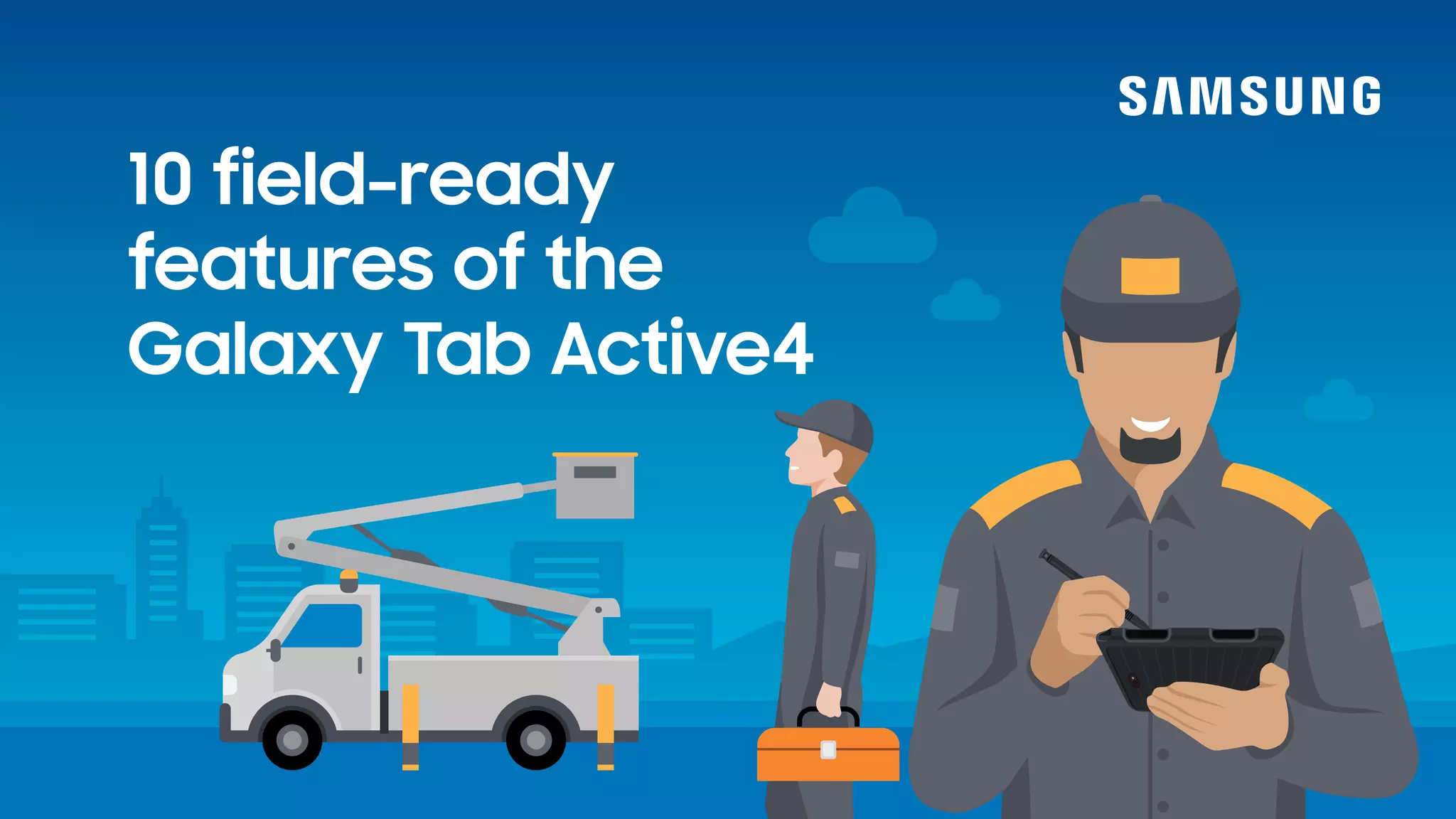 SAMSUNG

10 field-ready features of the Galaxy Tab Active4