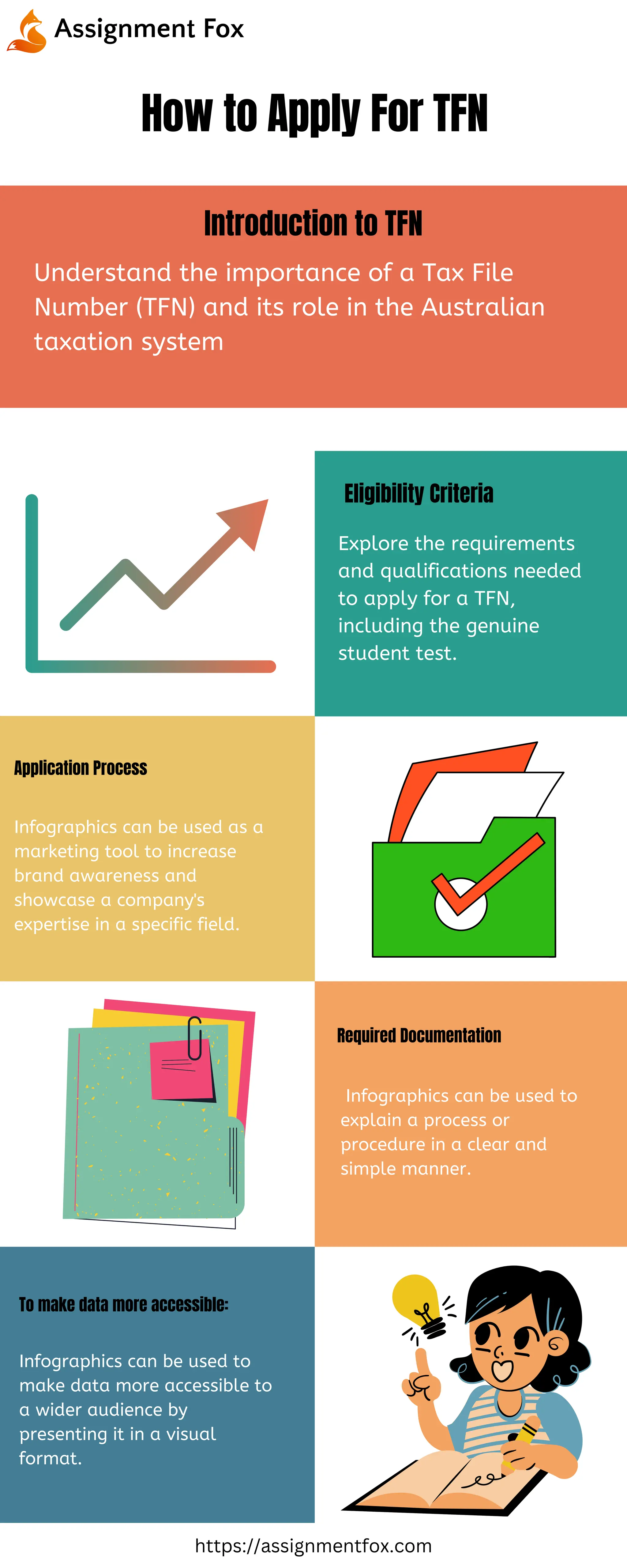 Assignment Fox

How to Apply For TFN

Introduction to TFN

Understand the importance of a Tax File Number (TFN) and its role in the Australian taxation system

Eligibility Criteria

Explore the requirements and qualifications needed to apply for a TFN, including the genuine student test.

Application Process

Infographics can be used as a marketing tool to increase brand awareness and showcase a company's expertise in a specific field.

Required Documentation

Infographics can be used to explain a process or procedure in a clear and simple manner.

To make data more accessible:

Infographics can be used to make data more accessible to a wider audience by presenting it in a visual format.

https://assignmentfox.com