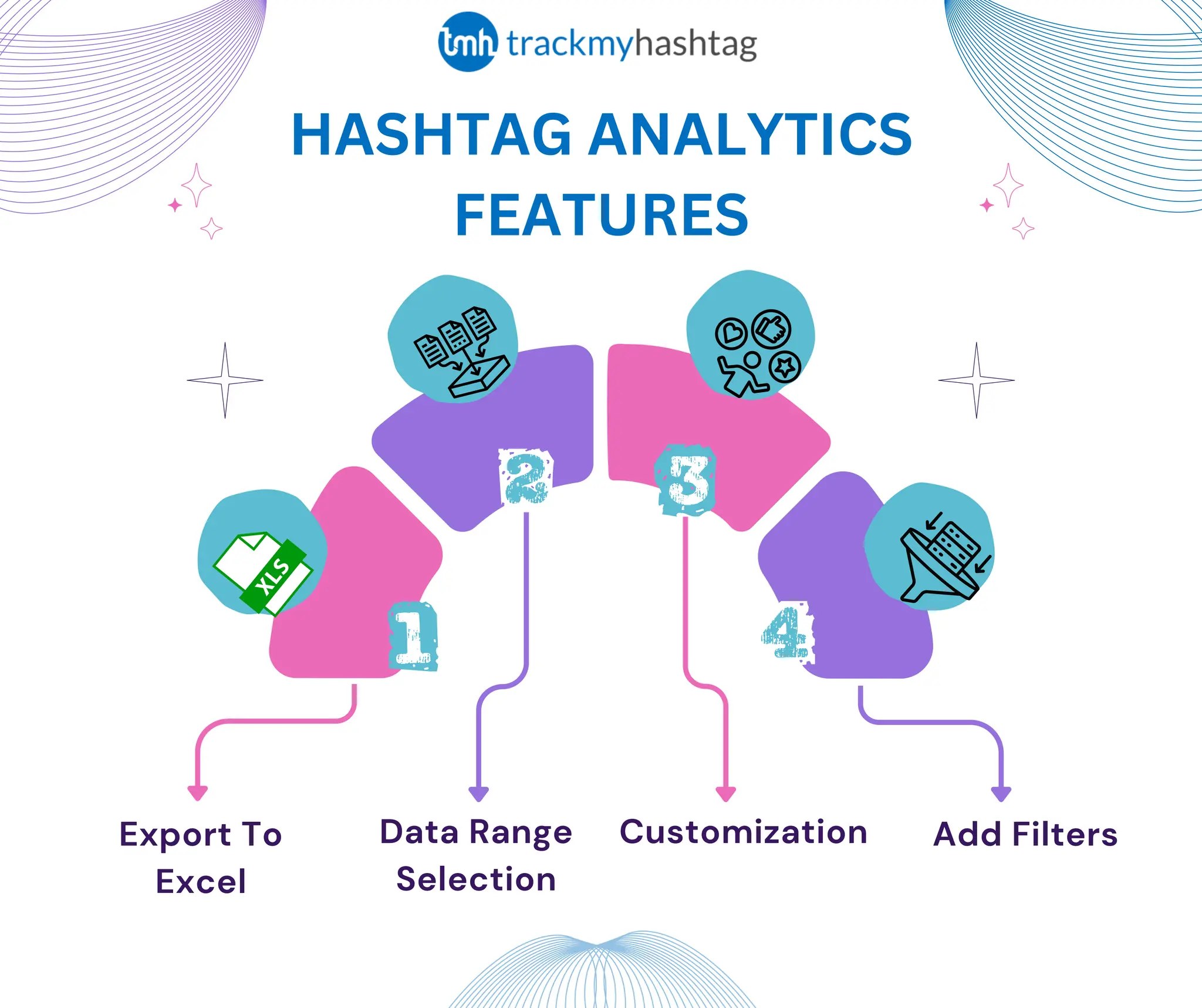 tmh trackmyhashtag

HASHTAG ANALYTICS FEATURES

XLS

1

2

3

4

Export To Excel

Data Range Selection

Customization

Add Filters