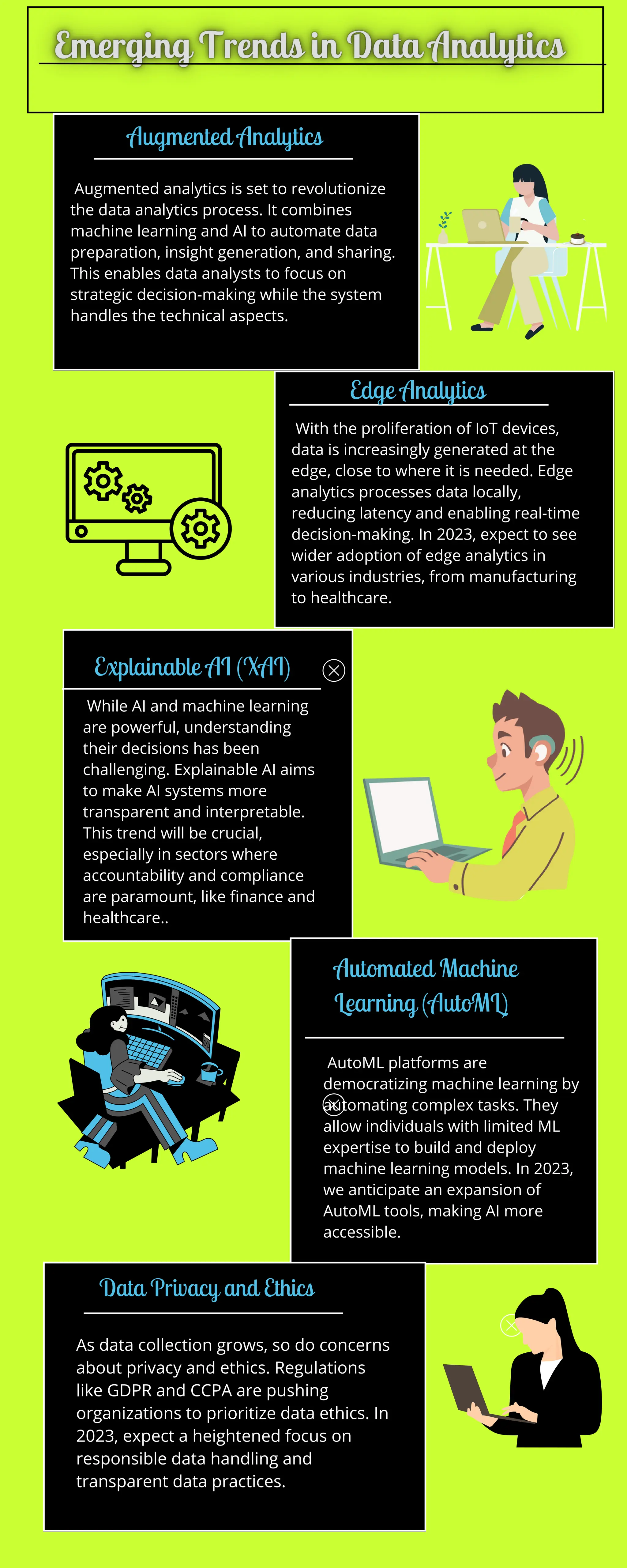 Emerging Trends in Data Analytics

Augmented Analytics

Augmented analytics is set to revolutionize the data analytics process. It combines machine learning and AI to automate data preparation, insight generation, and sharing. This enables data analysts to focus on strategic decision-making while the system handles the technical aspects.

Edge Analytics

With the proliferation of IoT devices, data is increasingly generated at the edge, close to where it is needed. Edge analytics processes data locally, reducing latency and enabling real-time decision-making. In 2023, expect to see wider adoption of edge analytics in various industries, from manufacturing to healthcare.

Explainable AI (XAI)

While AI and machine learning are powerful, understanding their decisions has been challenging. Explainable AI aims to make AI systems more transparent and interpretable. This trend will be crucial, especially in sectors where accountability and compliance are paramount, like finance and healthcare..

Automated Machine Learning (AutoML)

AutoML platforms are democratizing machine learning by automating complex tasks. They allow individuals with limited ML expertise to build and deploy machine learning models. In 2023, we anticipate an expansion of AutoML tools, making AI more accessible.

Data Privacy and Ethics

As data collection grows, so do concerns about privacy and ethics. Regulations like GDPR and CCPA are pushing organizations to prioritize data ethics. In 2023, expect a heightened focus on responsible data handling and transparent data practices.