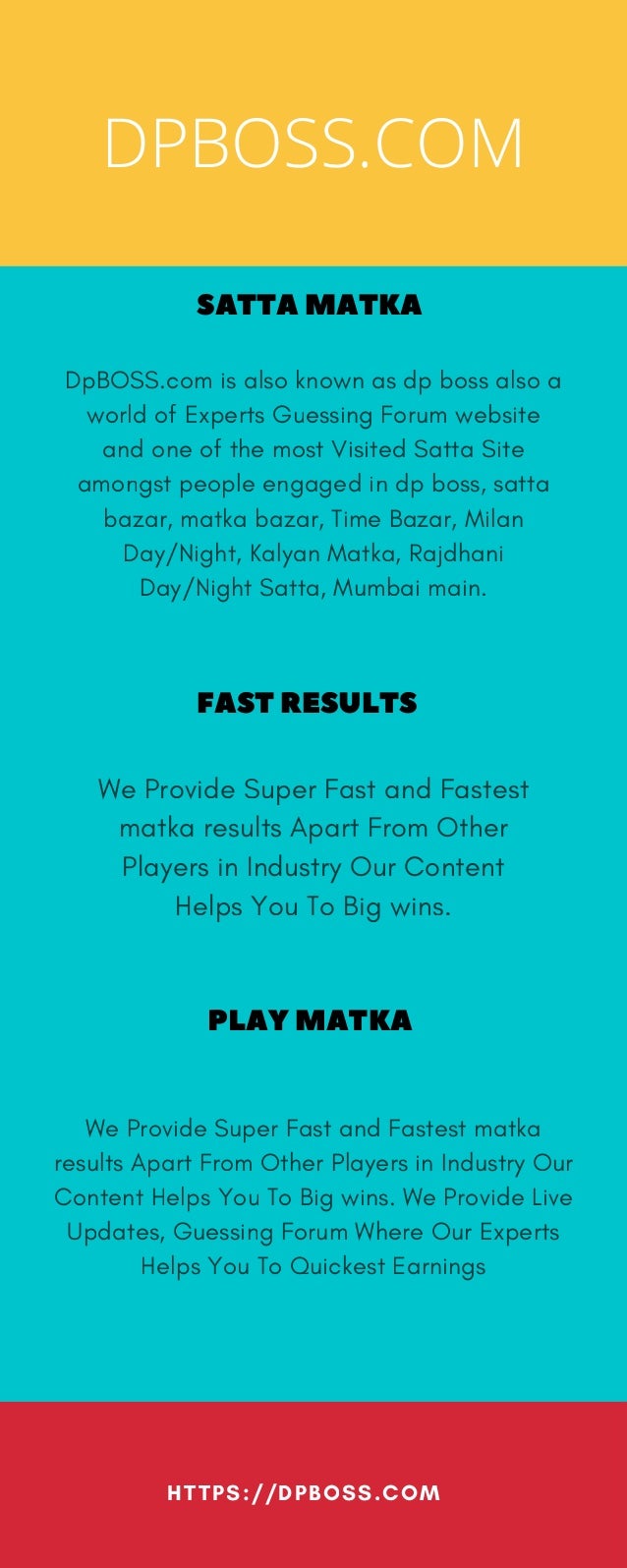 DPBOSS.COM

SATTA MATKA

DpBOSS.com is also known as dp boss also a world of Experts Guessing Forum website and one of the most Visited Satta Site amongst people engaged in dp boss, satta bazar, matka bazar, Time Bazar, Milan Day/Night, Kalyan Matka, Rajdhani Day/Night Satta, Mumbai main.

FAST RESULTS

We Provide Super Fast and Fastest matka results Apart From Other Players in Industry Our Content Helps You To Big wins.

PLAY MATKA

We Provide Super Fast and Fastest matka results Apart From Other Players in Industry Our Content Helps You To Big wins. We Provide Live Updates, Guessing Forum Where Our Experts Helps You To Quickest Earnings

HTTPS://DPBOSS.COM