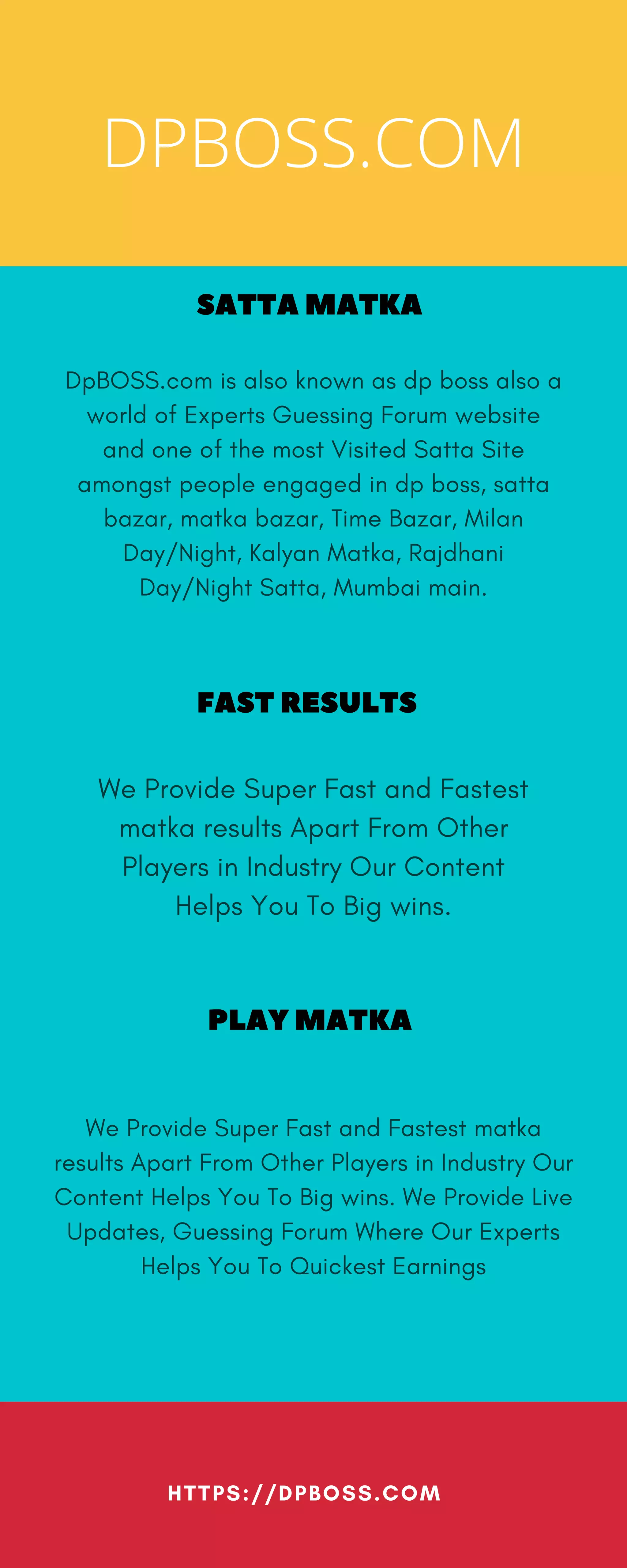 DPBOSS.COM

SATTA MATKA

DpBOSS.com is also known as dp boss also a world of Experts Guessing Forum website and one of the most Visited Satta Site amongst people engaged in dp boss, satta bazar, matka bazar, Time Bazar, Milan Day/Night, Kalyan Matka, Rajdhani Day/Night Satta, Mumbai main.

FAST RESULTS

We Provide Super Fast and Fastest matka results Apart From Other Players in Industry Our Content Helps You To Big wins.

PLAY MATKA

We Provide Super Fast and Fastest matka results Apart From Other Players in Industry Our Content Helps You To Big wins. We Provide Live Updates, Guessing Forum Where Our Experts Helps You To Quickest Earnings

HTTPS://DPBOSS.COM