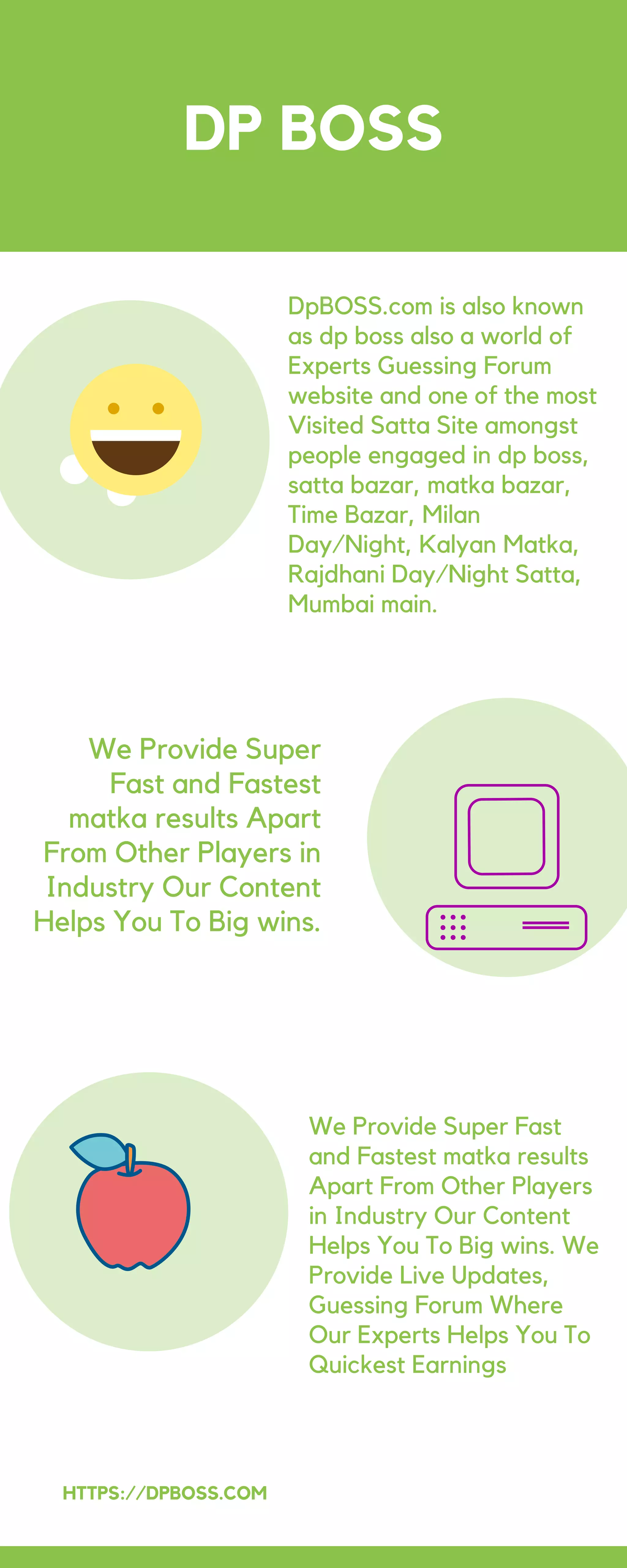 DP BOSS

DpBOSS.com is also known as dp boss also a world of Experts Guessing Forum website and one of the most Visited Satta Site amongst people engaged in dp boss, satta bazar, matka bazar, Time Bazar, Milan Day/Night, Kalyan Matka, Rajdhani Day/Night Satta, Mumbai main.

We Provide Super Fast and Fastest matka results Apart From Other Players in Industry Our Content Helps You To Big wins.

We Provide Super Fast and Fastest matka results Apart From Other Players in Industry Our Content Helps You To Big wins. We Provide Live Updates, Guessing Forum Where Our Experts Helps You To Quickest Earnings

HTTPS://DPBOSS.COM