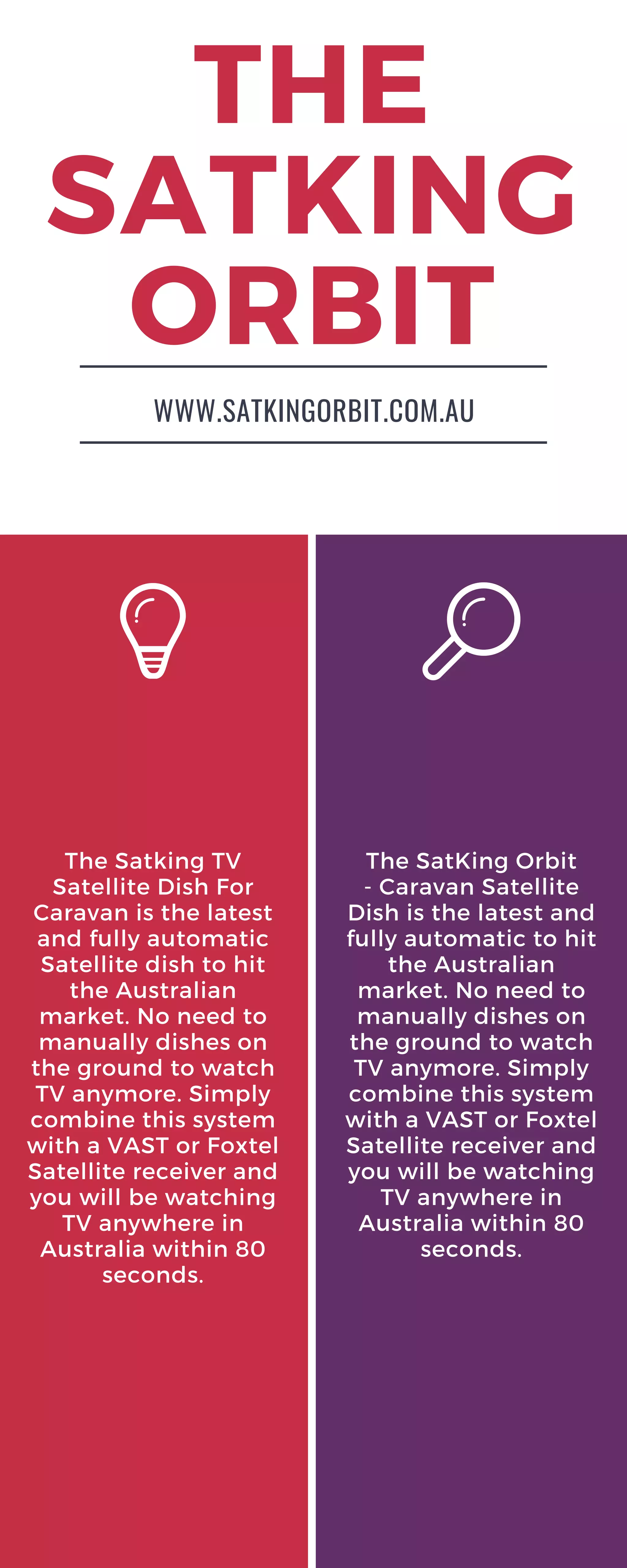 THE SATKING ORBIT

WWW.SATKINGORBIT.COM.AU

The Satking TV Satellite Dish For Caravan is the latest and fully automatic Satellite dish to hit the Australian market. No need to manually dishes on the ground to watch TV anymore. Simply combine this system with a VAST or Foxtel Satellite receiver and you will be watching TV anywhere in Australia within 80 seconds.

The SatKing Orbit - Caravan Satellite Dish is the latest and fully automatic to hit the Australian market. No need to manually dishes on the ground to watch TV anymore. Simply combine this system with a VAST or Foxtel Satellite receiver and you will be watching TV anywhere in Australia within 80 seconds.