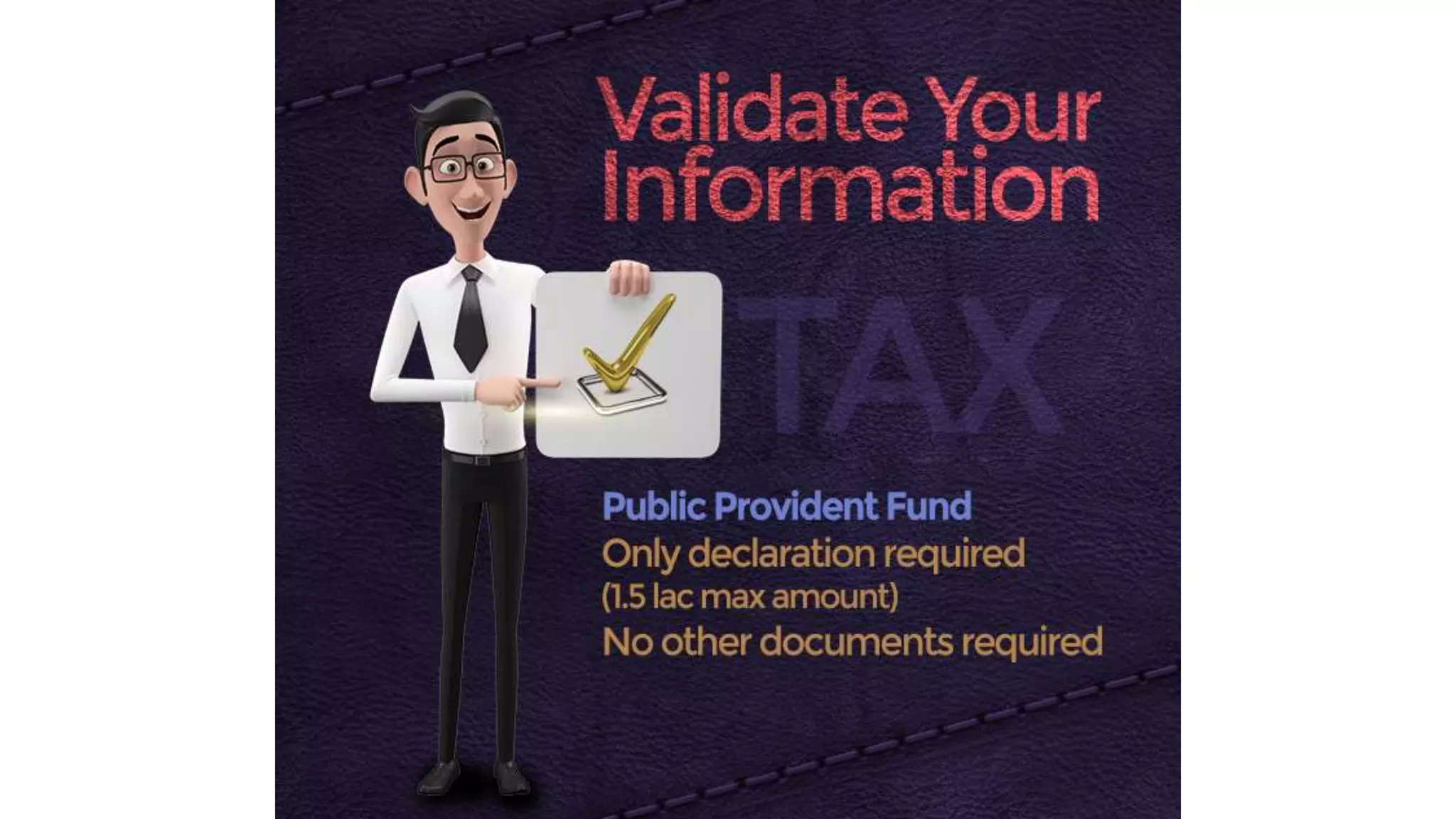 Validate Your Information

TAX

Public Provident Fund
Only declaration required
(1.5 lac max amount)
No other documents required