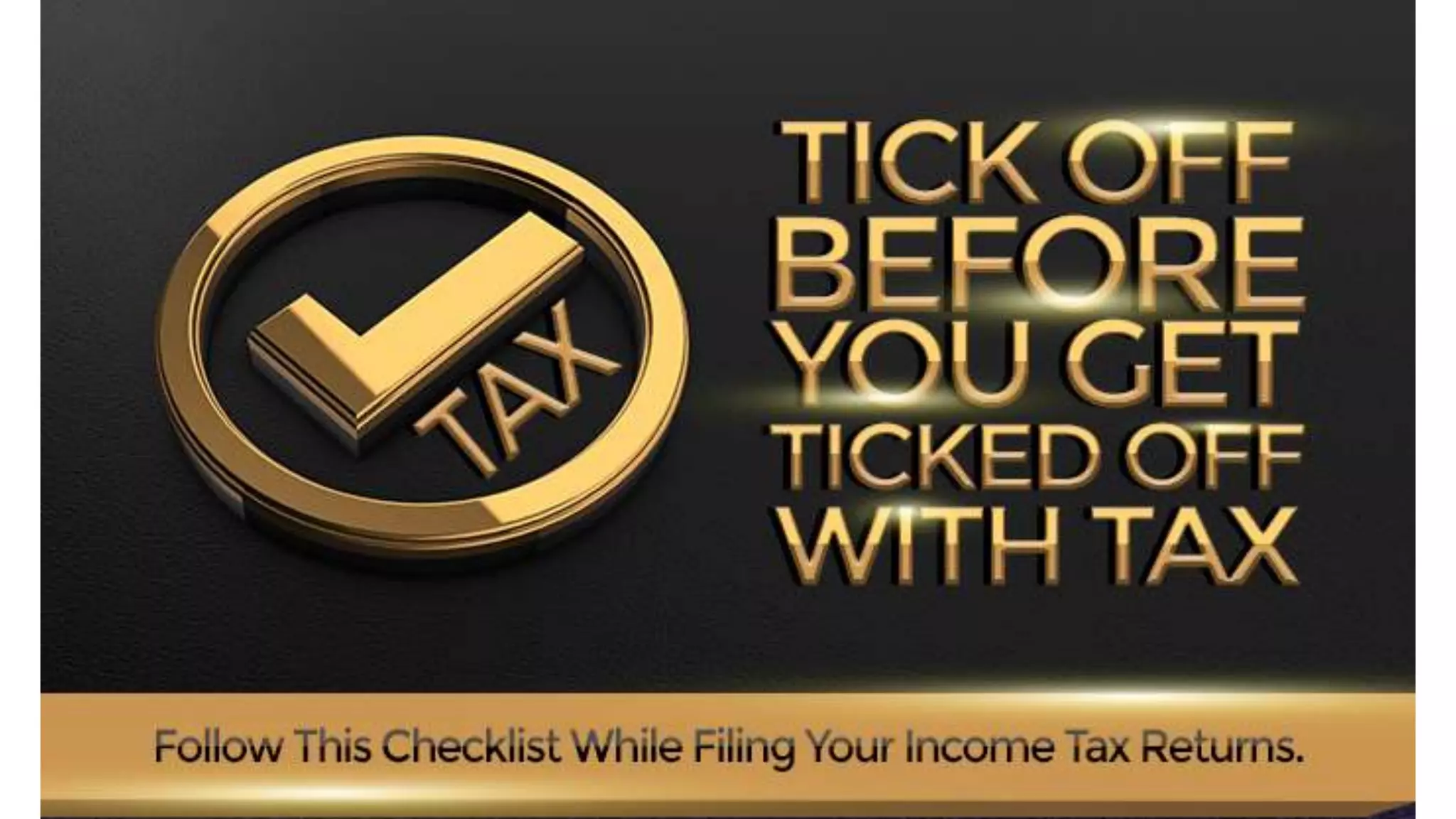 TAX

TICK OFF BEFORE YOU GET TICKED OFF WITH TAX

Follow This Checklist While Filing Your Income Tax Returns.