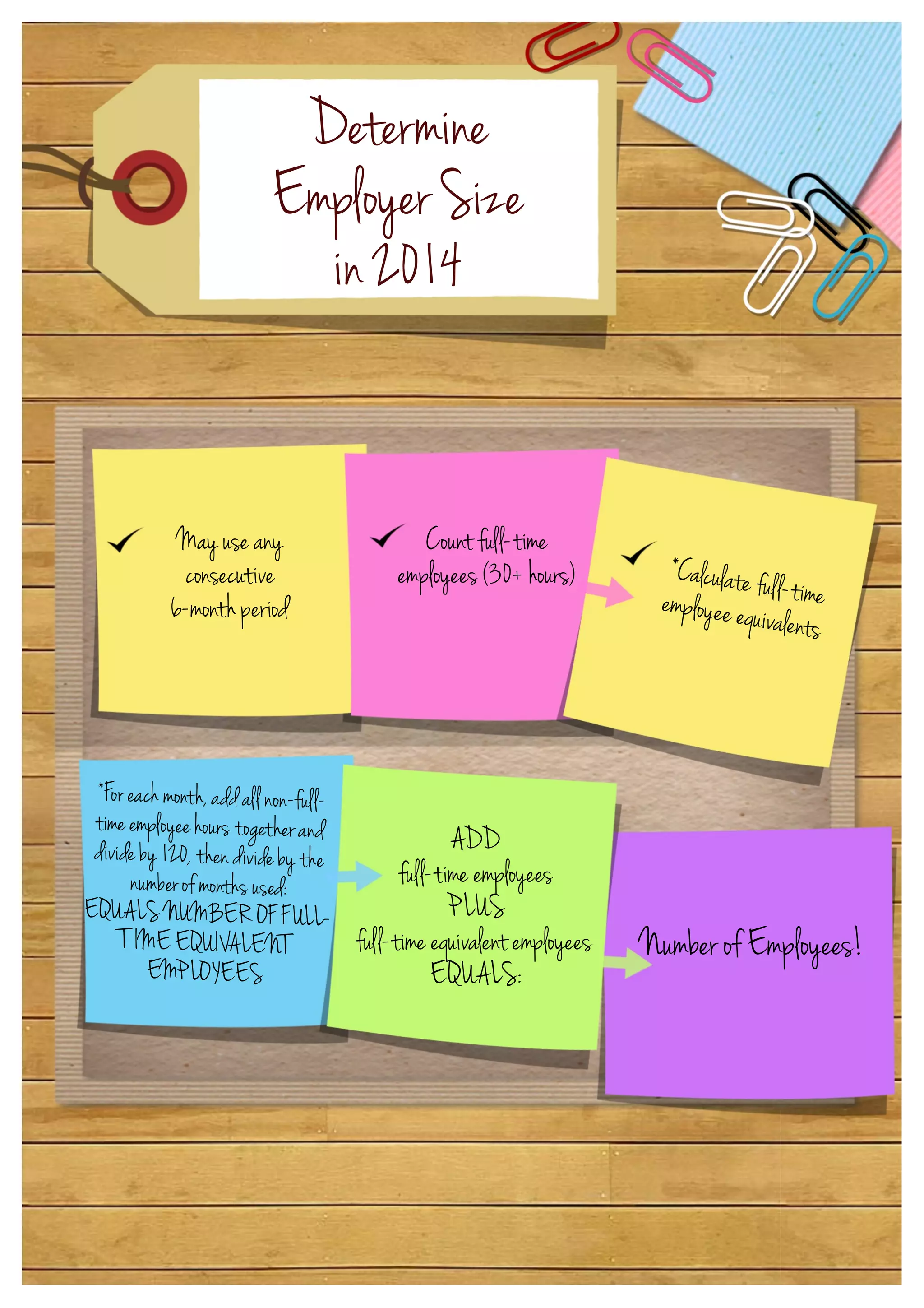 Determine Employer Size in 2014

✓ May use any consecutive 6-month period

✓ Count full-time employees (30+ hours)

✓ *Calculate full-time employee equivalents

*For each month, add all non-full-time employee hours together and divide by 120, then divide by the number of months used: EQUALS NUMBER OF FULL-TIME EQUIVALENT EMPLOYEES

ADD full-time employees PLUS full-time equivalent employees EQUALS:

Number of Employees!