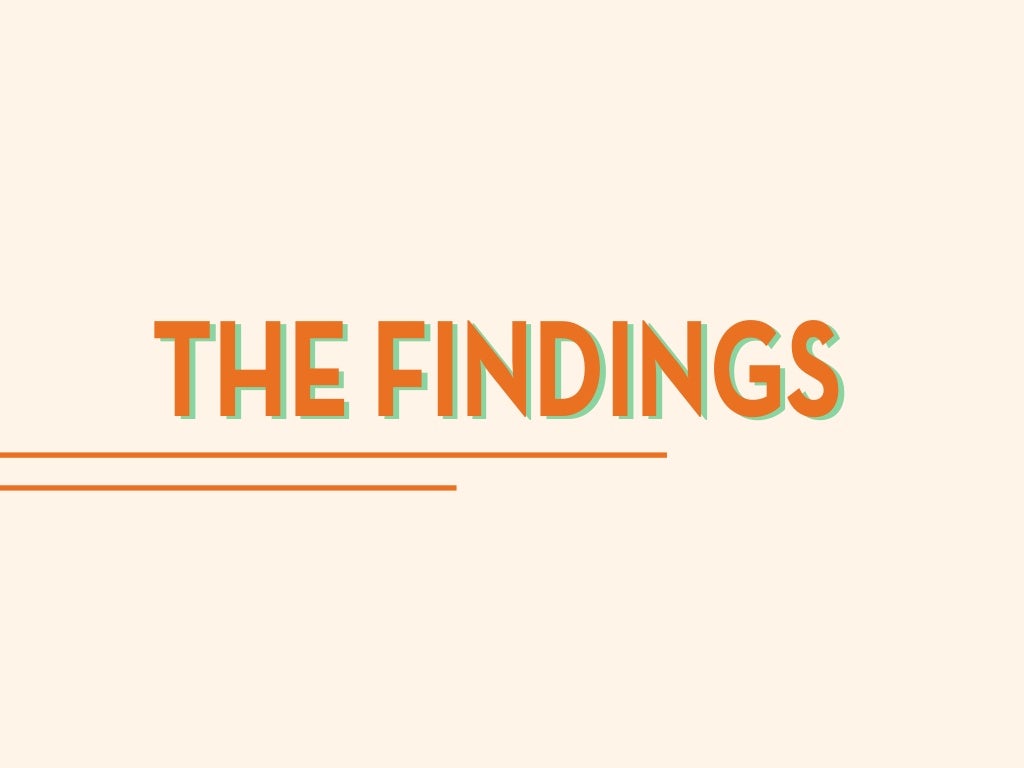 THE FINDINGS