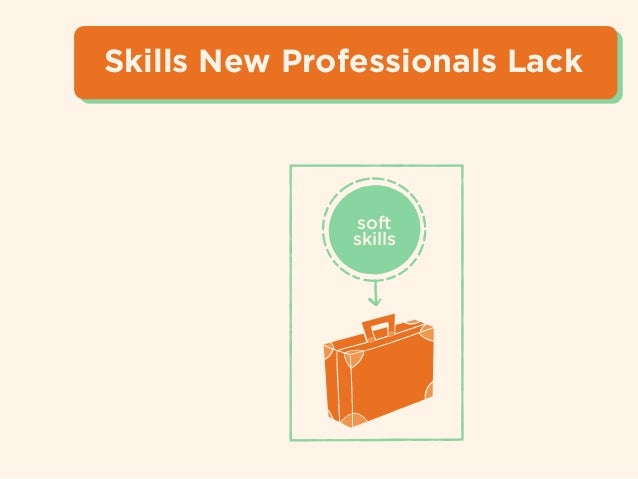 Skills New Professionals Lack

soft skills