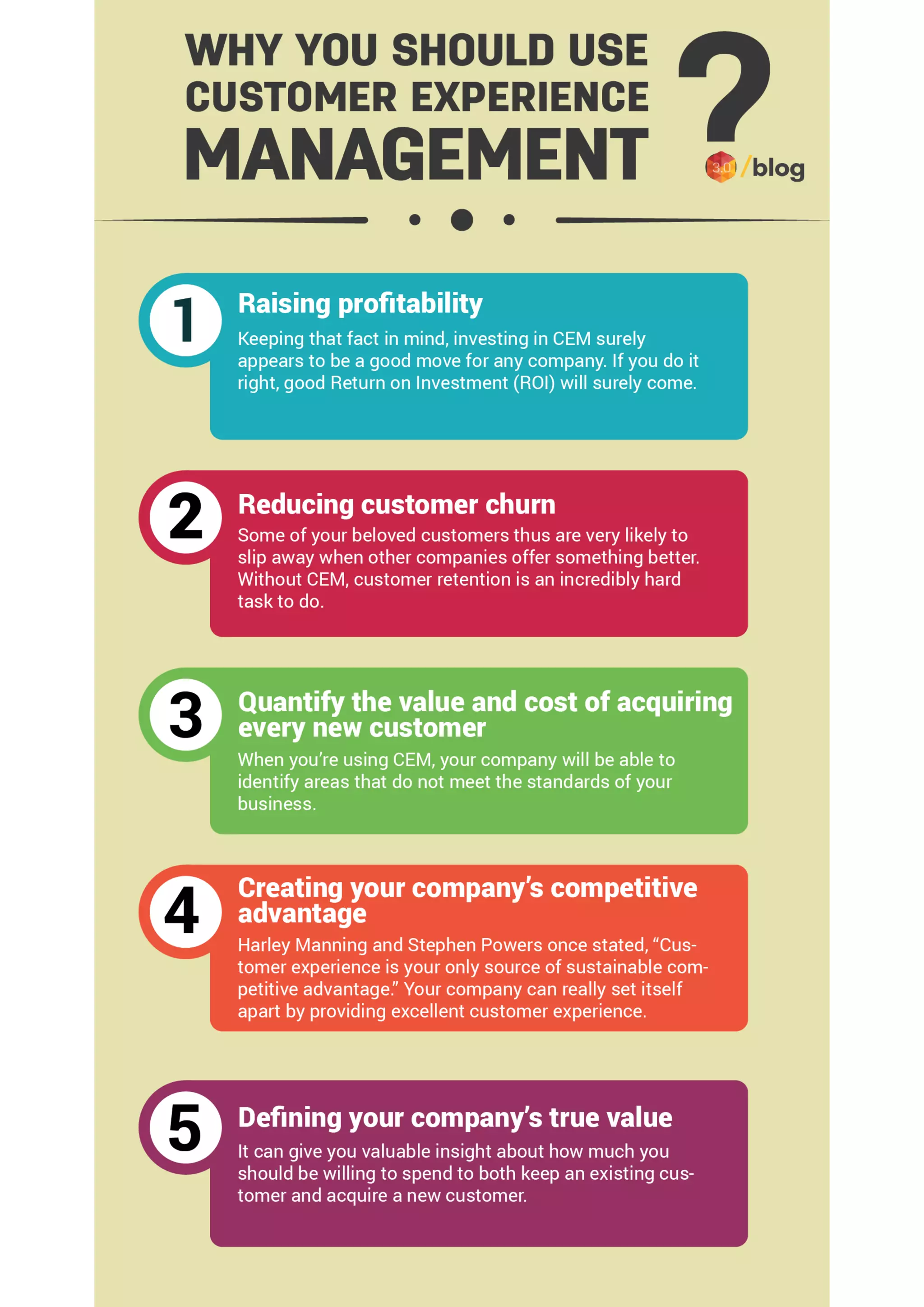 WHY YOU SHOULD USE CUSTOMER EXPERIENCE MANAGEMENT ?

3.0 /blog

1 Raising profitability

Keeping that fact in mind, investing in CEM surely appears to be a good move for any company. If you do it right, good Return on Investment (ROI) will surely come.

2 Reducing customer churn

Some of your beloved customers thus are very likely to slip away when other companies offer something better. Without CEM, customer retention is an incredibly hard task to do.

3 Quantify the value and cost of acquiring every new customer

When you're using CEM, your company will be able to identify areas that do not meet the standards of your business.

4 Creating your company's competitive advantage

Harley Manning and Stephen Powers once stated, "Customer experience is your only source of sustainable competitive advantage." Your company can really set itself apart by providing excellent customer experience.

5 Defining your company's true value

It can give you valuable insight about how much you should be willing to spend to both keep an existing customer and acquire a new customer.