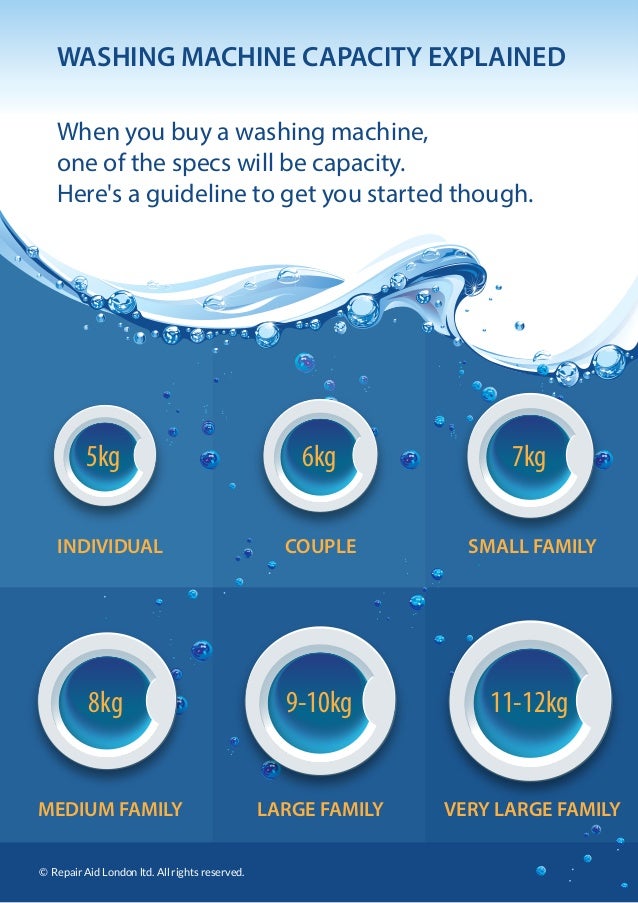 WASHING MACHINE CAPACITY EXPLAINED

When you buy a washing machine, one of the specs will be capacity. Here's a guideline to get you started though.

5kg
INDIVIDUAL

6kg
COUPLE

7kg
SMALL FAMILY

8kg
MEDIUM FAMILY

9-10kg
LARGE FAMILY

11-12kg
VERY LARGE FAMILY

© Repair Aid London ltd. All rights reserved.