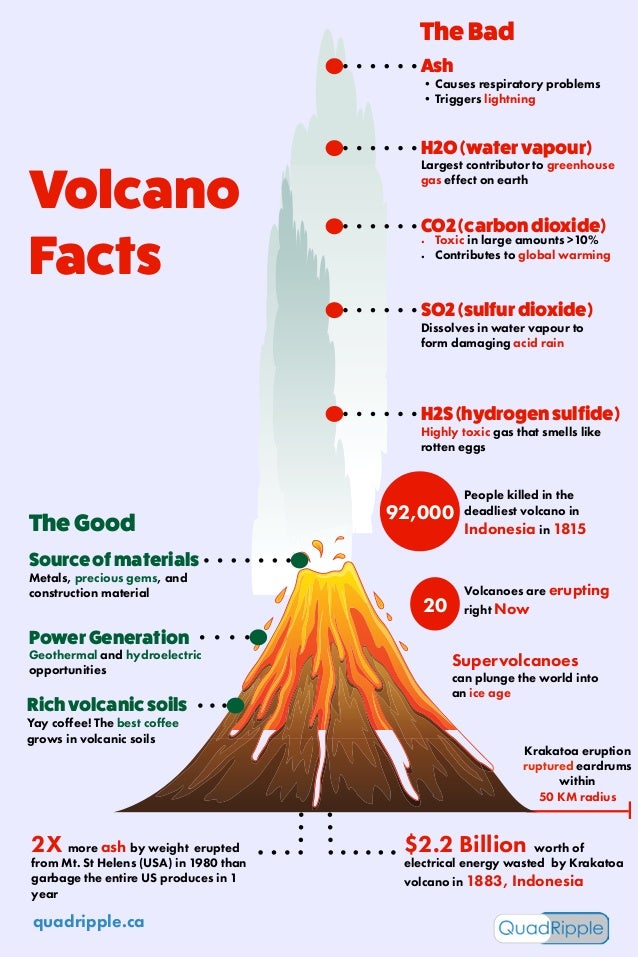 Volcano Facts

The Bad

Ash
• Causes respiratory problems
• Triggers lightning

H2O (water vapour)
Largest contributor to greenhouse gas effect on earth

CO2 (carbon dioxide)
• Toxic in large amounts >10%
• Contributes to global warming

SO2 (sulfur dioxide)
Dissolves in water vapour to form damaging acid rain

H2S (hydrogen sulfide)
Highly toxic gas that smells like rotten eggs

92,000 People killed in the deadliest volcano in Indonesia in 1815

20 Volcanoes are erupting right Now

Supervolcanoes can plunge the world into an ice age

Krakatoa eruption ruptured eardrums within 50 KM radius

The Good

Source of materials
Metals, precious gems, and construction material

Power Generation
Geothermal and hydroelectric opportunities

Rich volcanic soils
Yay coffee! The best coffee grows in volcanic soils

2X more ash by weight erupted from Mt. St Helens (USA) in 1980 than garbage the entire US produces in 1 year

$2.2 Billion worth of electrical energy wasted by Krakatoa volcano in 1883, Indonesia

quadripple.ca

QuadRipple