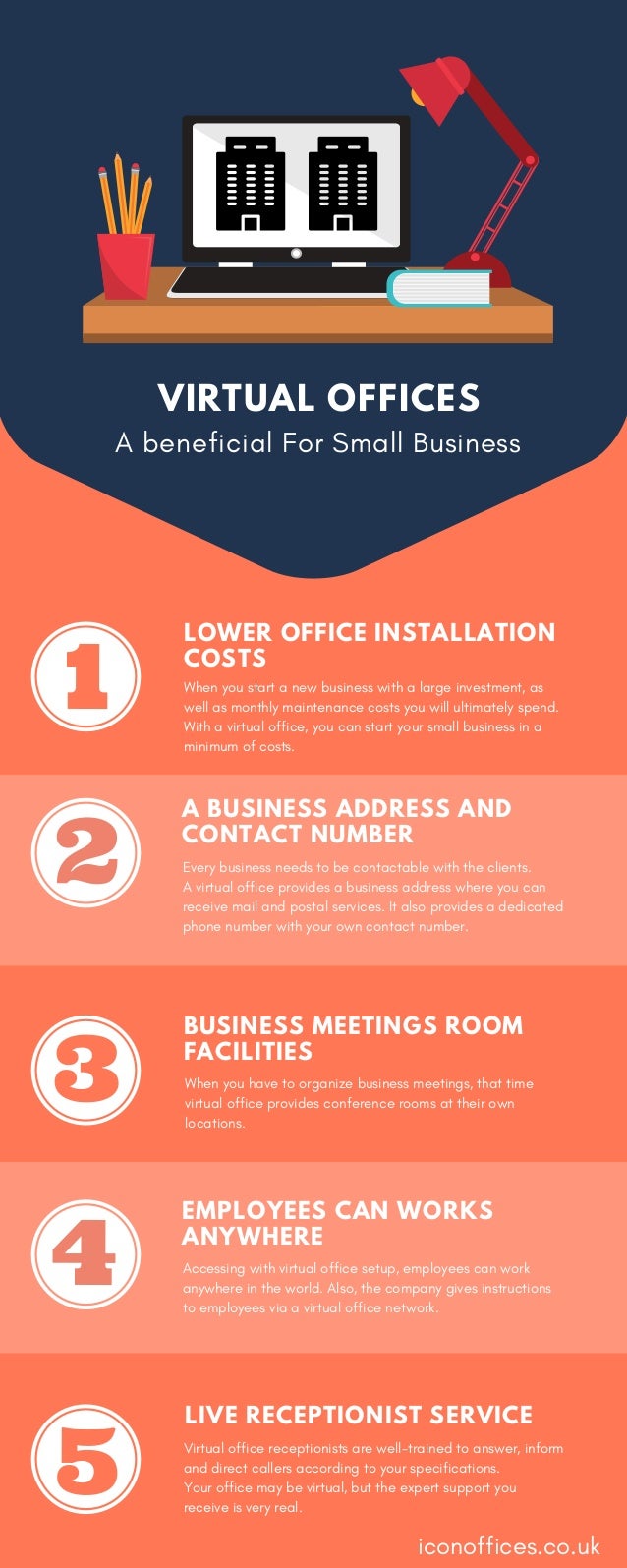 VIRTUAL OFFICES
A beneficial For Small Business

1
LOWER OFFICE INSTALLATION COSTS
When you start a new business with a large investment, as well as monthly maintenance costs you will ultimately spend. With a virtual office, you can start your small business in a minimum of costs.

2
A BUSINESS ADDRESS AND CONTACT NUMBER
Every business needs to be contactable with the clients.
A virtual office provides a business address where you can receive mail and postal services. It also provides a dedicated phone number with your own contact number.

3
BUSINESS MEETINGS ROOM FACILITIES
When you have to organize business meetings, that time virtual office provides conference rooms at their own locations.

4
EMPLOYEES CAN WORKS ANYWHERE
Accessing with virtual office setup, employees can work anywhere in the world. Also, the company gives instructions to employees via a virtual office network.

5
LIVE RECEPTIONIST SERVICE
Virtual office receptionists are well-trained to answer, inform and direct callers according to your specifications.
Your office may be virtual, but the expert support you receive is very real.

iconoffices.co.uk