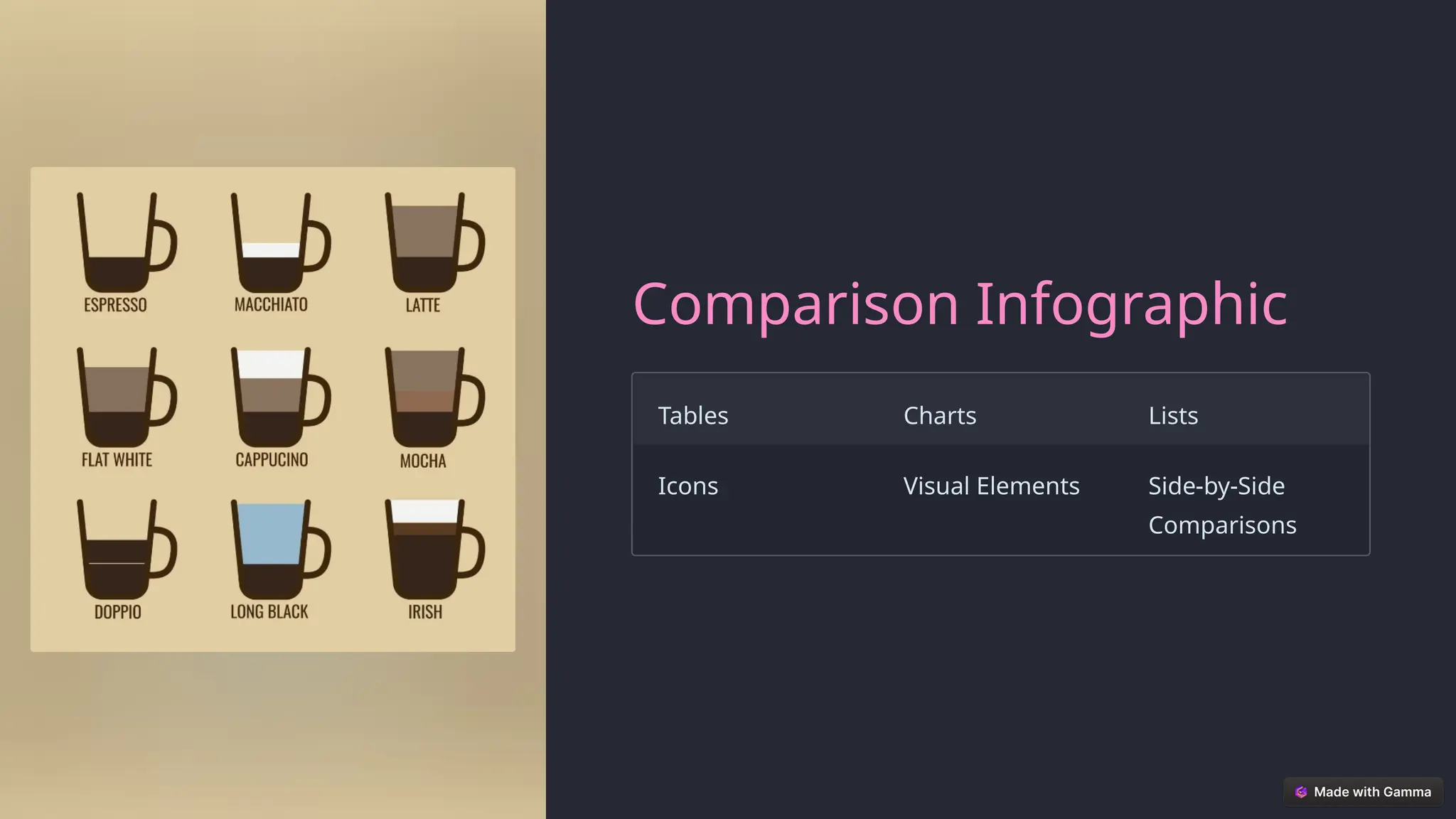 ESPRESSO
MACCHIATO
LATTE
FLAT WHITE
CAPPUCINO
MOCHA
DOPPIO
LONG BLACK
IRISH

Comparison Infographic

| Tables | Charts | Lists |
|---|---|---|
| Icons | Visual Elements | Side-by-Side Comparisons |

Made with Gamma