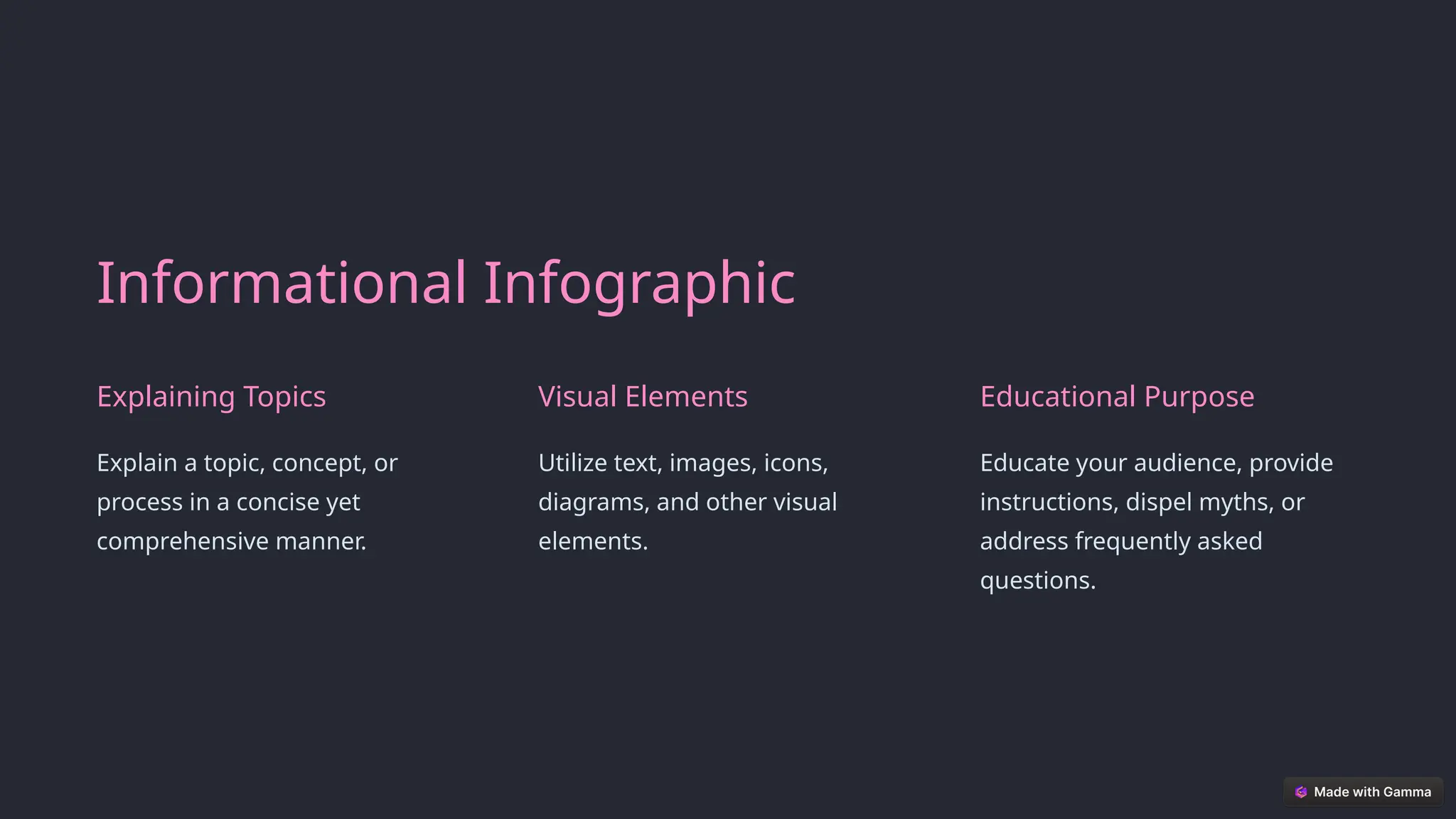 Informational Infographic

Explaining Topics

Explain a topic, concept, or process in a concise yet comprehensive manner.

Visual Elements

Utilize text, images, icons, diagrams, and other visual elements.

Educational Purpose

Educate your audience, provide instructions, dispel myths, or address frequently asked questions.

Made with Gamma