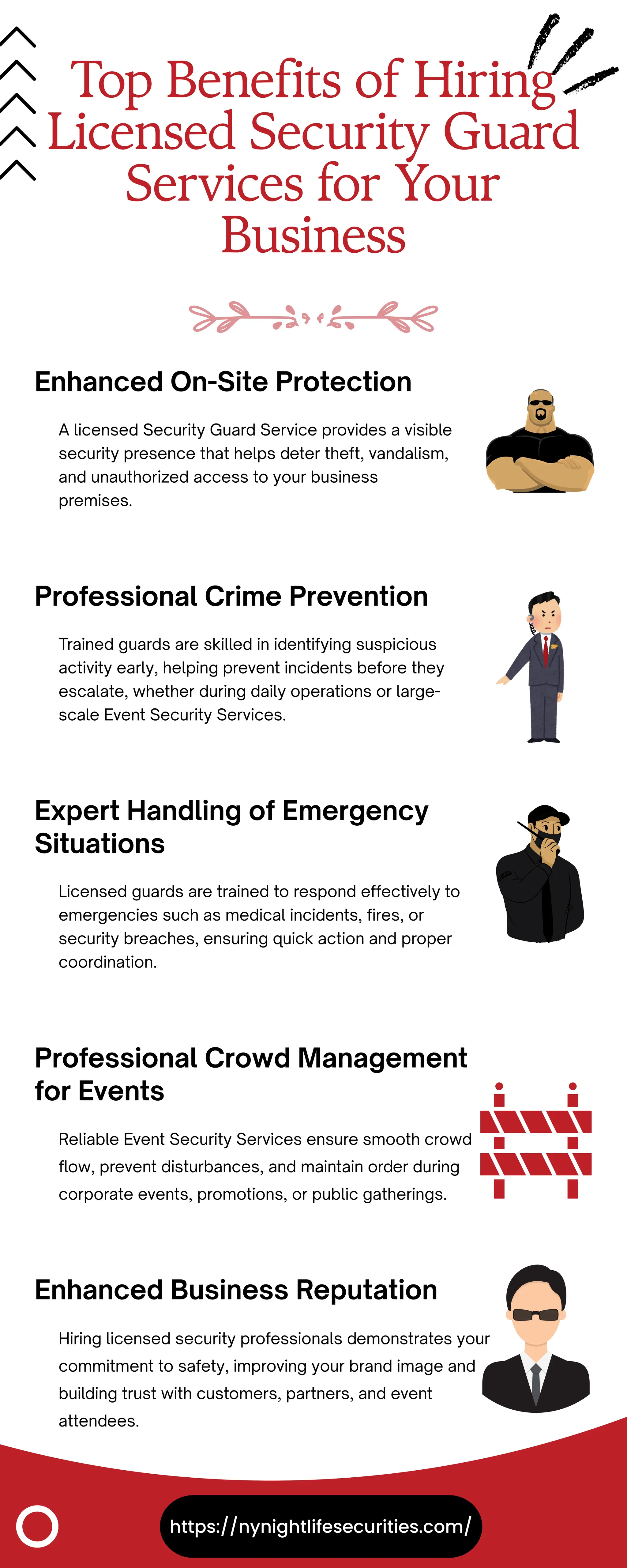 Top Benefits of Hiring Licensed Security Guard Services for Your Business

Enhanced On-Site Protection

A licensed Security Guard Service provides a visible security presence that helps deter theft, vandalism, and unauthorized access to your business premises.

Professional Crime Prevention

Trained guards are skilled in identifying suspicious activity early, helping prevent incidents before they escalate, whether during daily operations or large-scale Event Security Services.

Expert Handling of Emergency Situations

Licensed guards are trained to respond effectively to emergencies such as medical incidents, fires, or security breaches, ensuring quick action and proper coordination.

Professional Crowd Management for Events

Reliable Event Security Services ensure smooth crowd flow, prevent disturbances, and maintain order during corporate events, promotions, or public gatherings.

Enhanced Business Reputation

Hiring licensed security professionals demonstrates your commitment to safety, improving your brand image and building trust with customers, partners, and event attendees.

https://nynightlifesecurities.com/