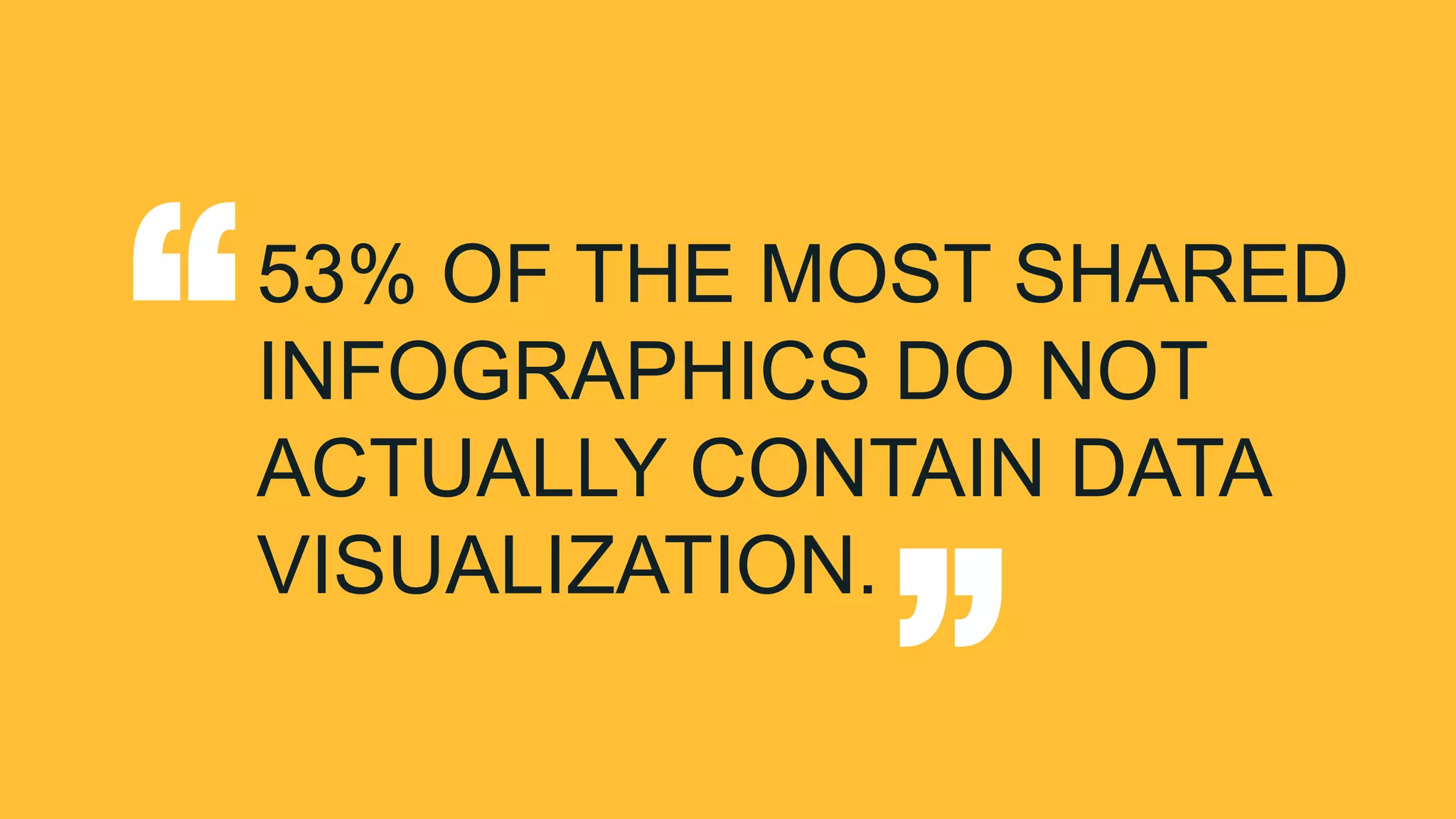 “53% OF THE MOST SHARED INFOGRAPHICS DO NOT ACTUALLY CONTAIN DATA VISUALIZATION.”