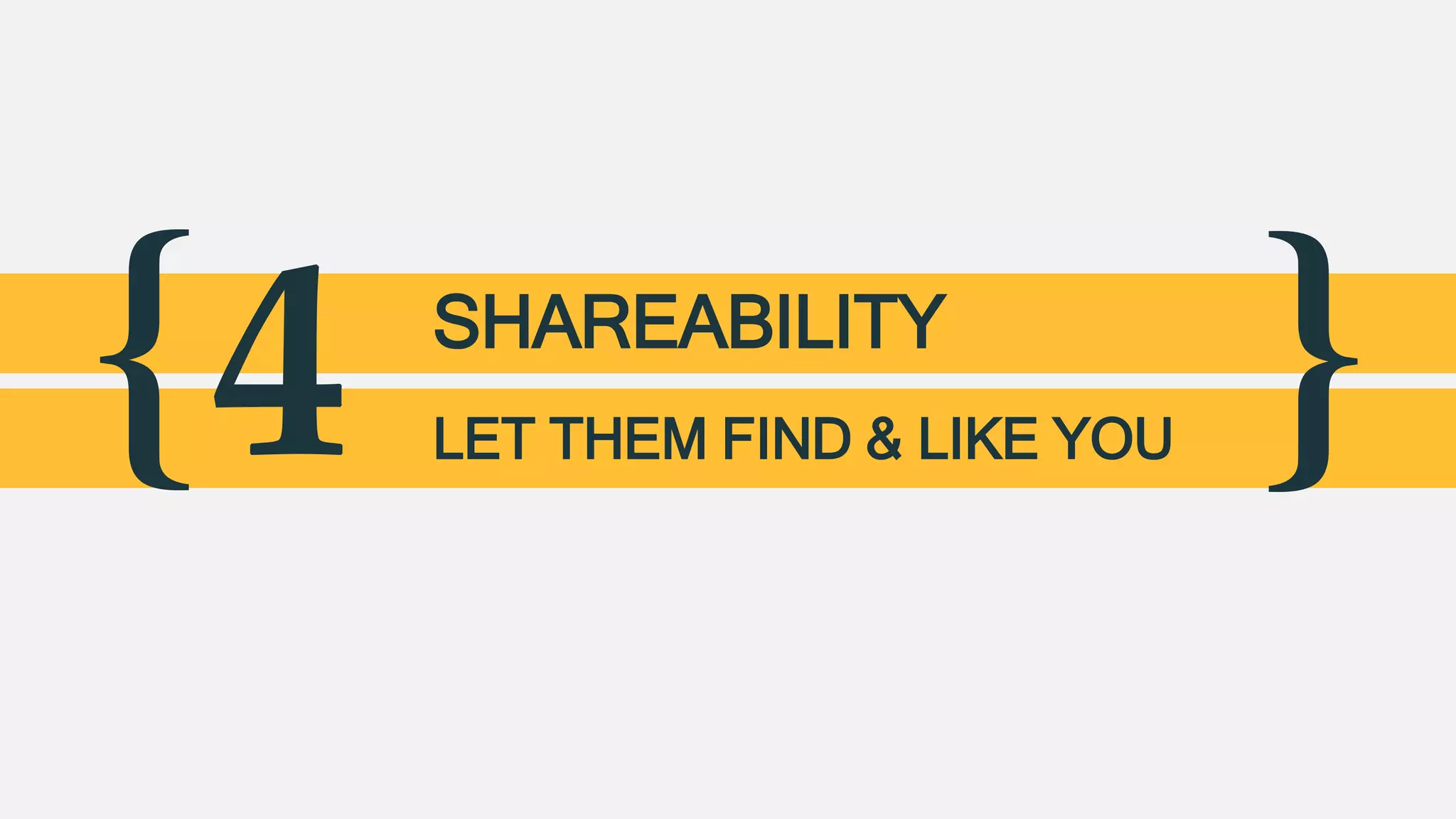 {4 SHAREABILITY
LET THEM FIND & LIKE YOU }