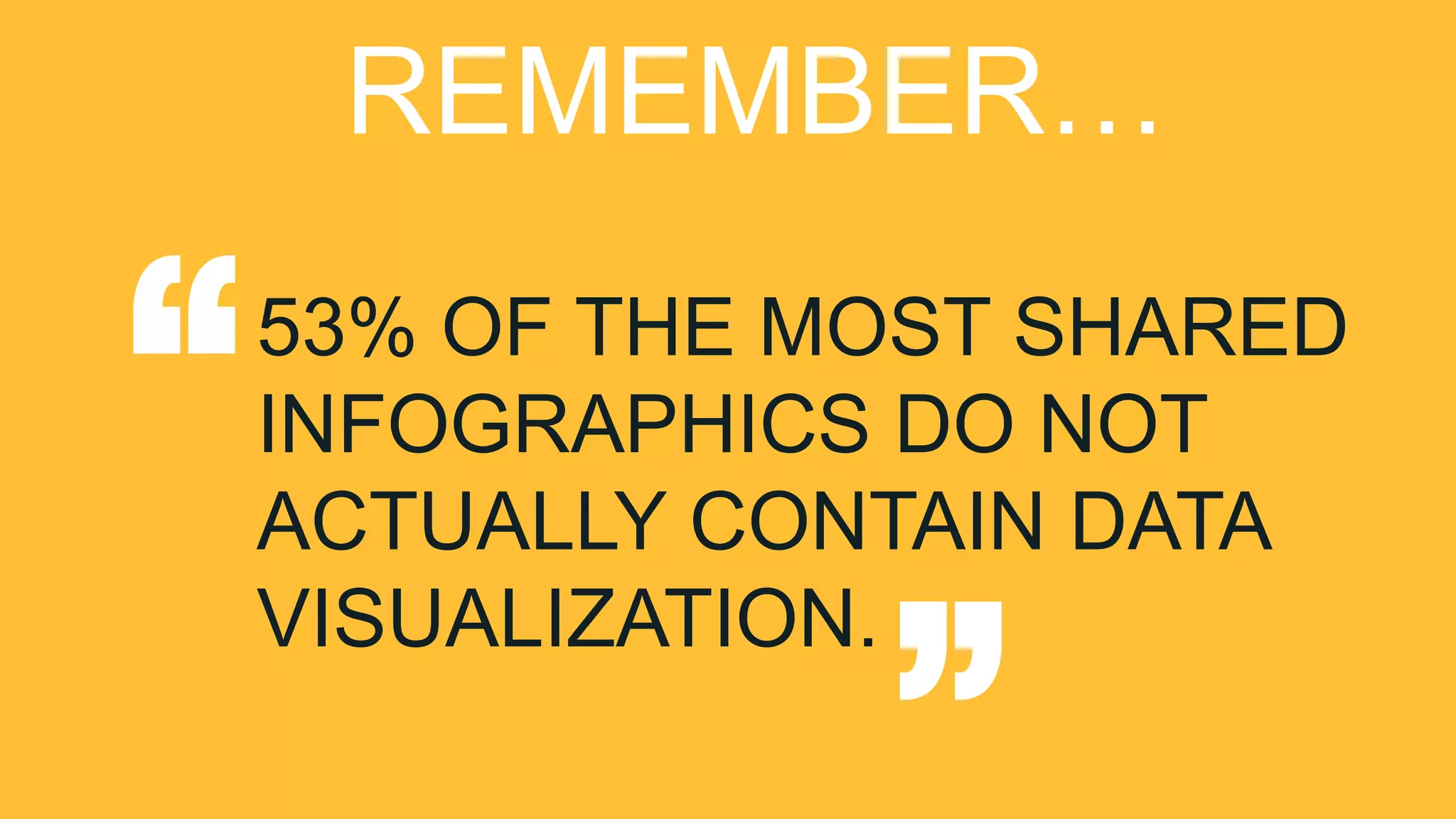 REMEMBER...

“53% OF THE MOST SHARED INFOGRAPHICS DO NOT ACTUALLY CONTAIN DATA VISUALIZATION.”