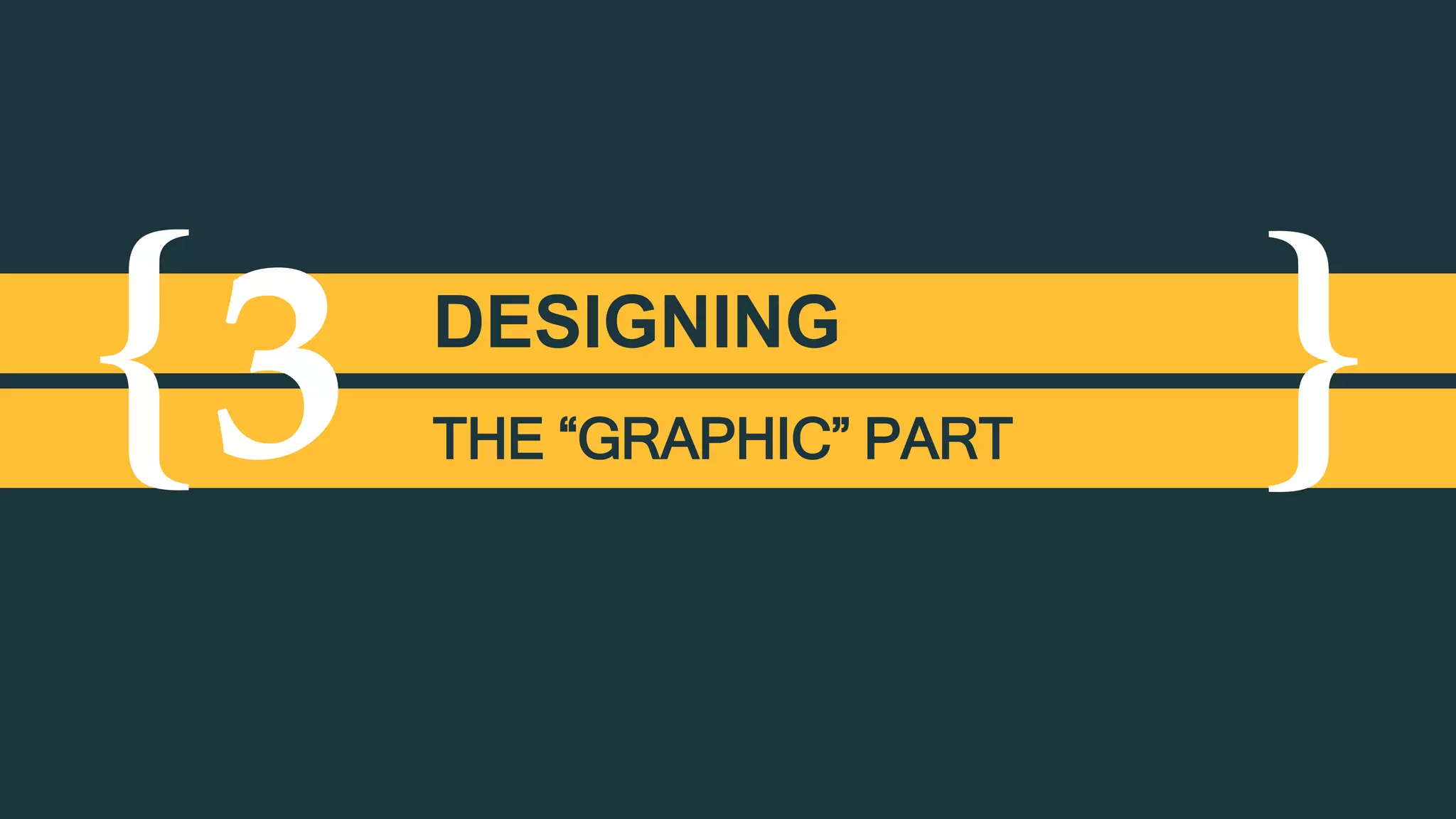 {3 DESIGNING

THE “GRAPHIC” PART }