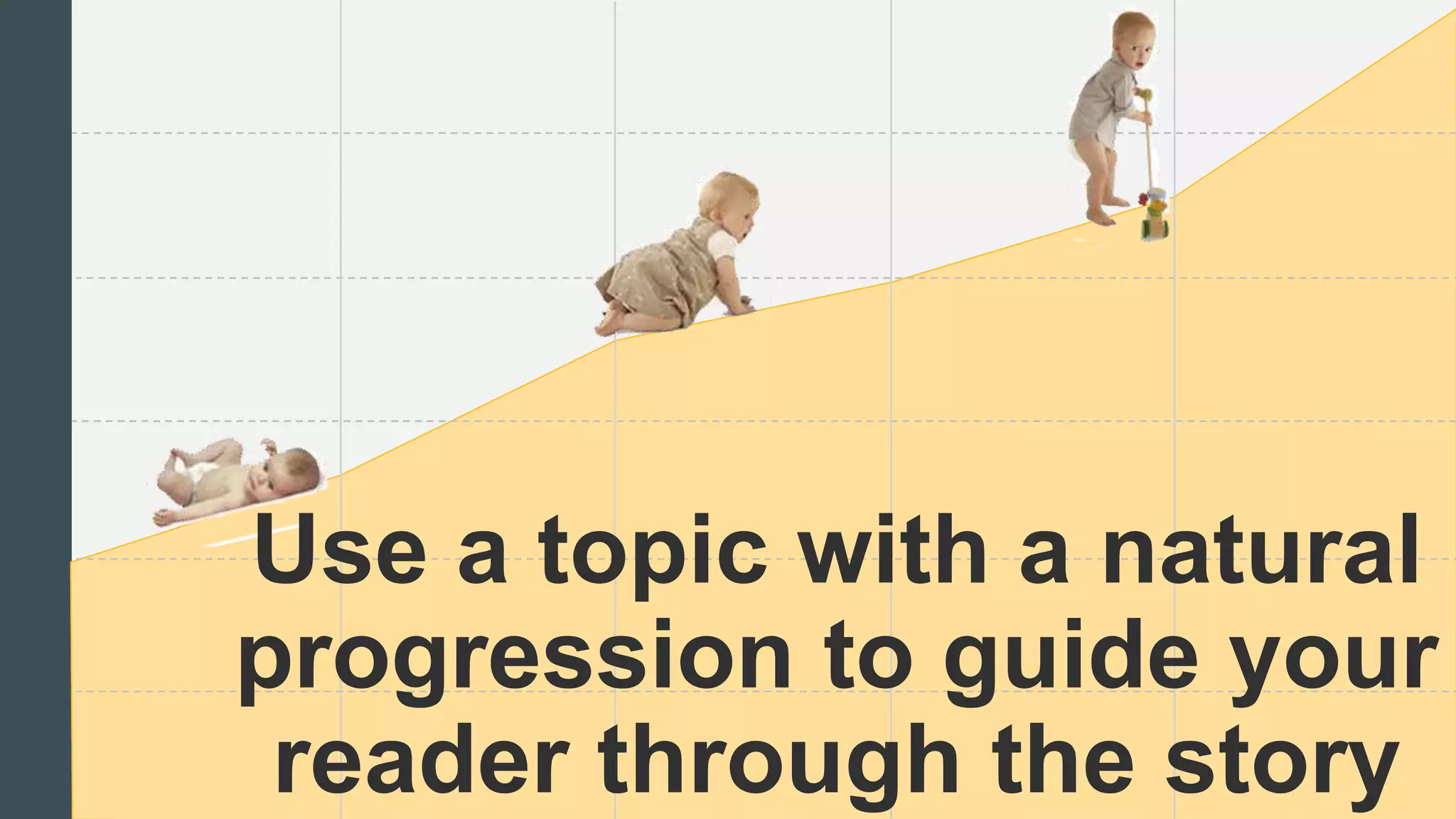 Use a topic with a natural progression to guide your reader through the story