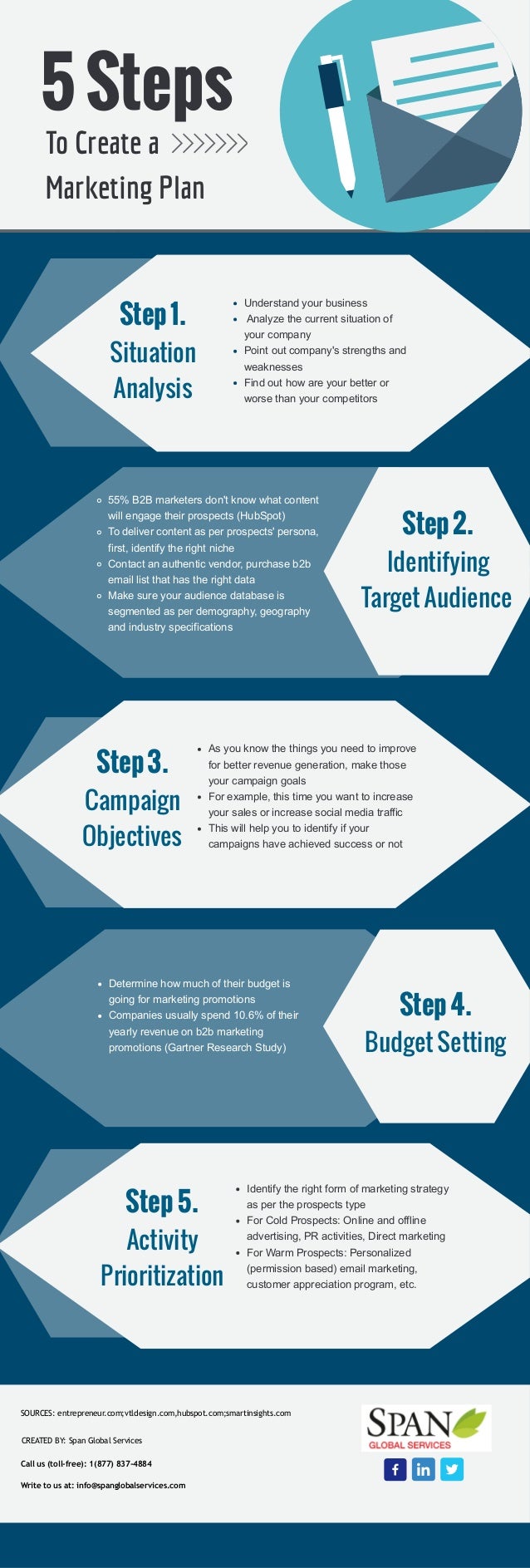 5 Steps
To Create a >>>>>>>
Marketing Plan

Step 1.
Situation Analysis

- Understand your business
- Analyze the current situation of your company
- Point out company's strengths and weaknesses
- Find out how are your better or worse than your competitors

- 55% B2B marketers don't know what content will engage their prospects (HubSpot)
- To deliver content as per prospects' persona, first, identify the right niche
- Contact an authentic vendor, purchase b2b email list that has the right data
- Make sure your audience database is segmented as per demography, geography and industry specifications

Step 2.
Identifying Target Audience

Step 3.
Campaign Objectives

- As you know the things you need to improve for better revenue generation, make those your campaign goals
- For example, this time you want to increase your sales or increase social media traffic
- This will help you to identify if your campaigns have achieved success or not

- Determine how much of their budget is going for marketing promotions
- Companies usually spend 10.6% of their yearly revenue on b2b marketing promotions (Gartner Research Study)

Step 4.
Budget Setting

Step 5.
Activity Prioritization

- Identify the right form of marketing strategy as per the prospects type
- For Cold Prospects: Online and offline advertising, PR activities, Direct marketing
- For Warm Prospects: Personalized (permission based) email marketing, customer appreciation program, etc.

SOURCES: entrepreneur.com;vtldesign.com,hubspot.com;smartinsights.com

CREATED BY: Span Global Services

Call us (toll-free): 1(877) 837-4884

Write to us at: info@spanglobalservices.com

SPAN
GLOBAL SERVICES

f in