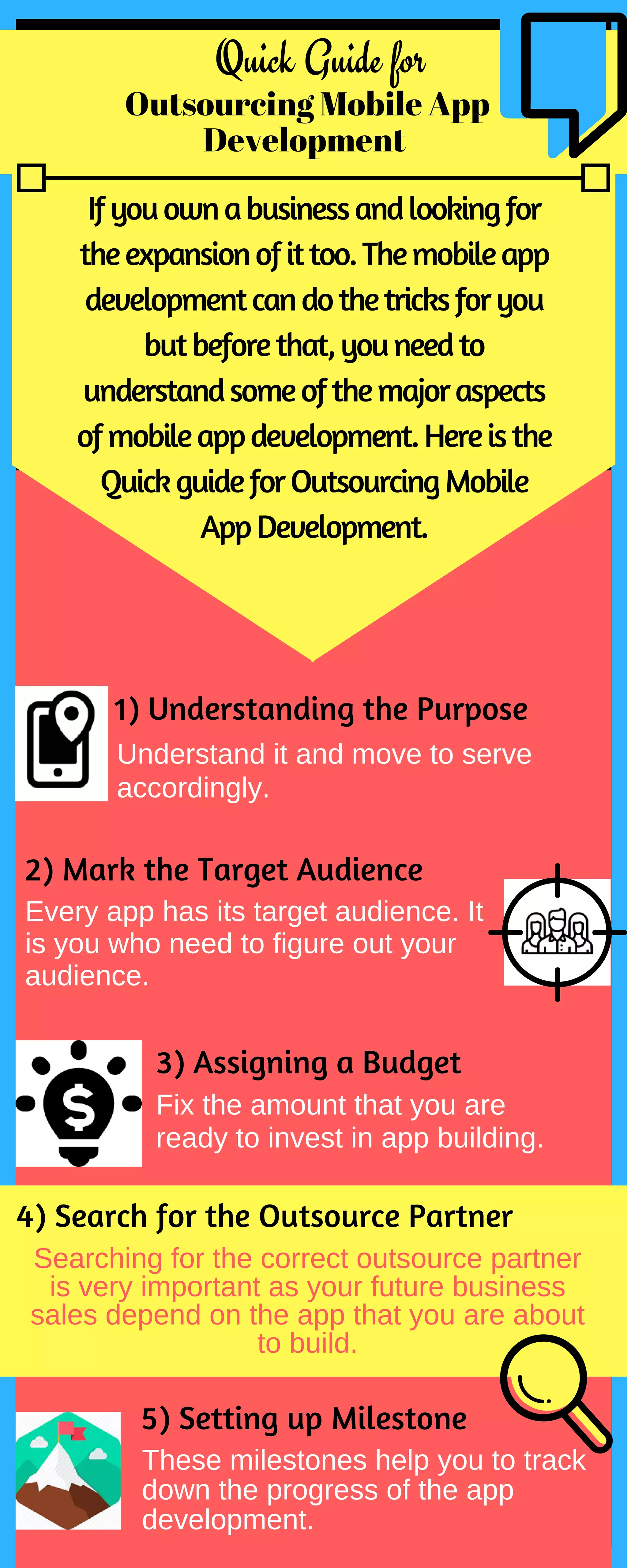 Quick Guide for
Outsourcing Mobile App Development

If you own a business and looking for the expansion of it too. The mobile app development can do the tricks for you but before that, you need to understand some of the major aspects of mobile app development. Here is the Quick guide for Outsourcing Mobile App Development.

1) Understanding the Purpose
Understand it and move to serve accordingly.

2) Mark the Target Audience
Every app has its target audience. It is you who need to figure out your audience.

3) Assigning a Budget
Fix the amount that you are ready to invest in app building.

4) Search for the Outsource Partner
Searching for the correct outsource partner is very important as your future business sales depend on the app that you are about to build.

5) Setting up Milestone
These milestones help you to track down the progress of the app development.