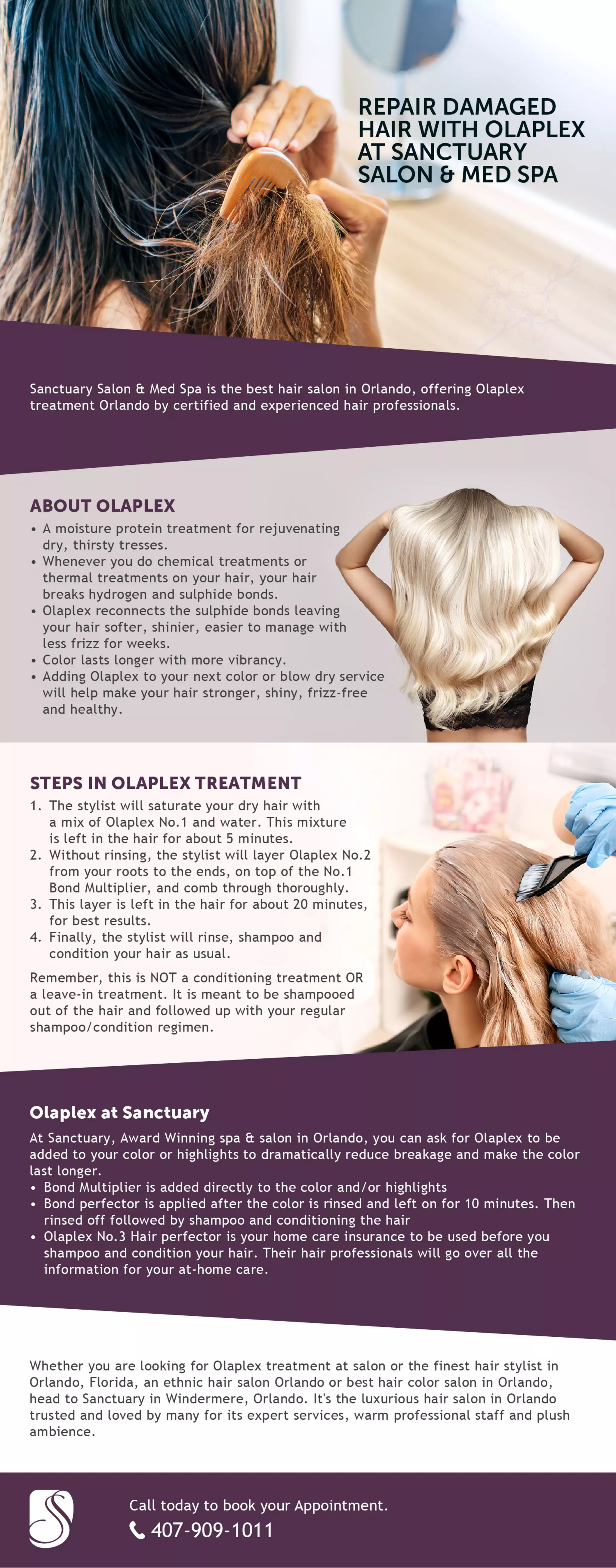 REPAIR DAMAGED HAIR WITH OLAPLEX AT SANCTUARY SALON & MED SPA

Sanctuary Salon & Med Spa is the best hair salon in Orlando, offering Olaplex treatment Orlando by certified and experienced hair professionals.

ABOUT OLAPLEX
• A moisture protein treatment for rejuvenating dry, thirsty tresses.
• Whenever you do chemical treatments or thermal treatments on your hair, your hair breaks hydrogen and sulphide bonds.
• Olaplex reconnects the sulphide bonds leaving your hair softer, shinier, easier to manage with less frizz for weeks.
• Color lasts longer with more vibrancy.
• Adding Olaplex to your next color or blow dry service will help make your hair stronger, shiny, frizz-free and healthy.

STEPS IN OLAPLEX TREATMENT
1. The stylist will saturate your dry hair with a mix of Olaplex No.1 and water. This mixture is left in the hair for about 5 minutes.
2. Without rinsing, the stylist will layer Olaplex No.2 from your roots to the ends, on top of the No.1 Bond Multiplier, and comb through thoroughly.
3. This layer is left in the hair for about 20 minutes, for best results.
4. Finally, the stylist will rinse, shampoo and condition your hair as usual.

Remember, this is NOT a conditioning treatment OR a leave-in treatment. It is meant to be shampooed out of the hair and followed up with your regular shampoo/condition regimen.

Olaplex at Sanctuary
At Sanctuary, Award Winning spa & salon in Orlando, you can ask for Olaplex to be added to your color or highlights to dramatically reduce breakage and make the color last longer.
• Bond Multiplier is added directly to the color and/or highlights
• Bond perfector is applied after the color is rinsed and left on for 10 minutes. Then rinsed off followed by shampoo and conditioning the hair
• Olaplex No.3 Hair perfector is your home care insurance to be used before you shampoo and condition your hair. Their hair professionals will go over all the information for your at-home care.

Whether you are looking for Olaplex treatment at salon or the finest hair stylist in Orlando, Florida, an ethnic hair salon Orlando or best hair color salon in Orlando, head to Sanctuary in Windermere, Orlando. It's the luxurious hair salon in Orlando trusted and loved by many for its expert services, warm professional staff and plush ambience.

Call today to book your Appointment.
407-909-1011