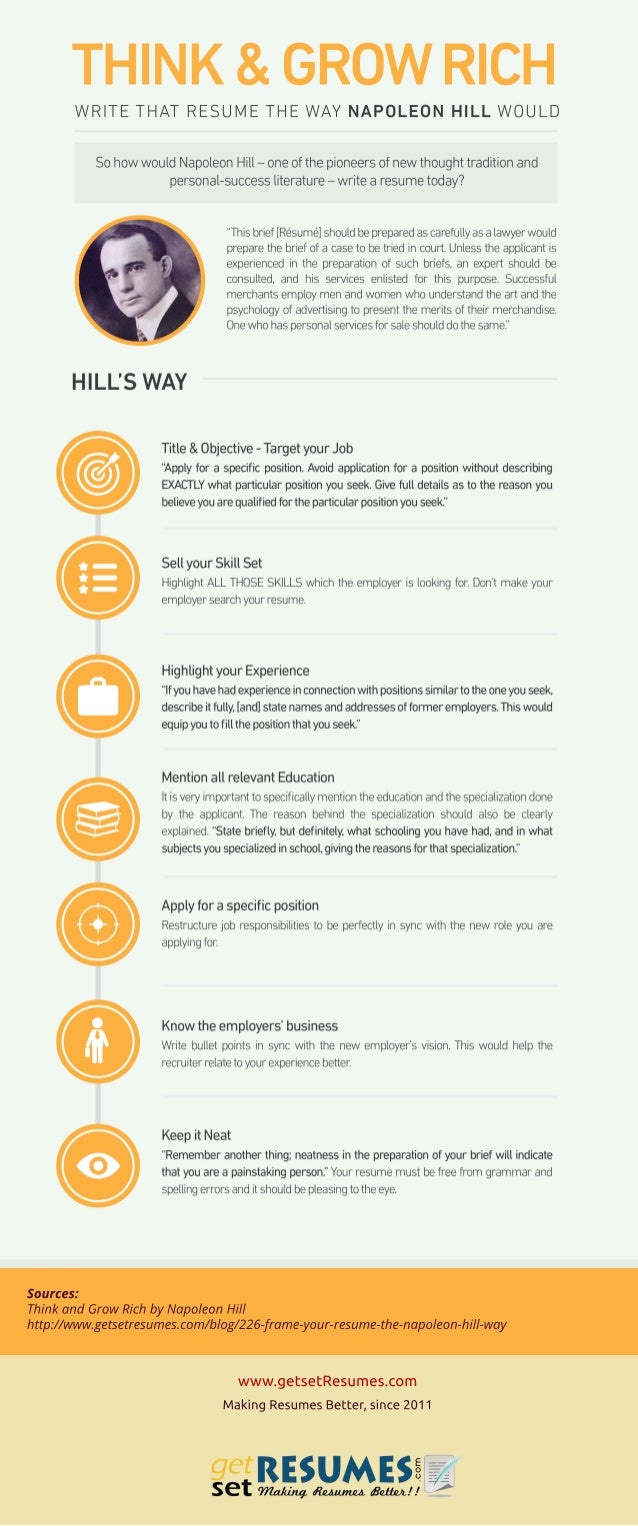 THINK & GROW RICH

WRITE THAT RESUME THE WAY NAPOLEON HILL WOULD

So how would Napoleon Hill – one of the pioneers of new thought tradition and personal-success literature – write a resume today?

"This brief [Résumé] should be prepared as carefully as a lawyer would prepare the brief of a case to be tried in court. Unless the applicant is experienced in the preparation of such briefs, an expert should be consulted, and his services enlisted for this purpose. Successful merchants employ men and women who understand the art and the psychology of advertising to present the merits of their merchandise. One who has personal services for sale should do the same."

HILL'S WAY

Title & Objective - Target your Job
"Apply for a specific position. Avoid application for a position without describing EXACTLY what particular position you seek. Give full details as to the reason you believe you are qualified for the particular position you seek."

Sell your Skill Set
Highlight ALL THOSE SKILLS which the employer is looking for. Don't make your employer search your resume.

Highlight your Experience
"If you have had experience in connection with positions similar to the one you seek, describe it fully, [and] state names and addresses of former employers. This would equip you to fill the position that you seek."

Mention all relevant Education
It is very important to specifically mention the education and the specialization done by the applicant. The reason behind the specialization should also be clearly explained. "State briefly, but definitely, what schooling you have had, and in what subjects you specialized in school, giving the reasons for that specialization."

Apply for a specific position
Restructure job responsibilities to be perfectly in sync with the new role you are applying for.

Know the employers' business
Write bullet points in sync with the new employer's vision. This would help the recruiter relate to your experience better.

Keep it Neat
"Remember another thing; neatness in the preparation of your brief will indicate that you are a painstaking person." Your resume must be free from grammar and spelling errors and it should be pleasing to the eye.

Sources:
Think and Grow Rich by Napoleon Hill
http://www.getsetresumes.com/blog/226-frame-your-resume-the-napoleon-hill-way

www.getsetResumes.com
Making Resumes Better, since 2011

get set RESUMES .com Making Resumes Better!!