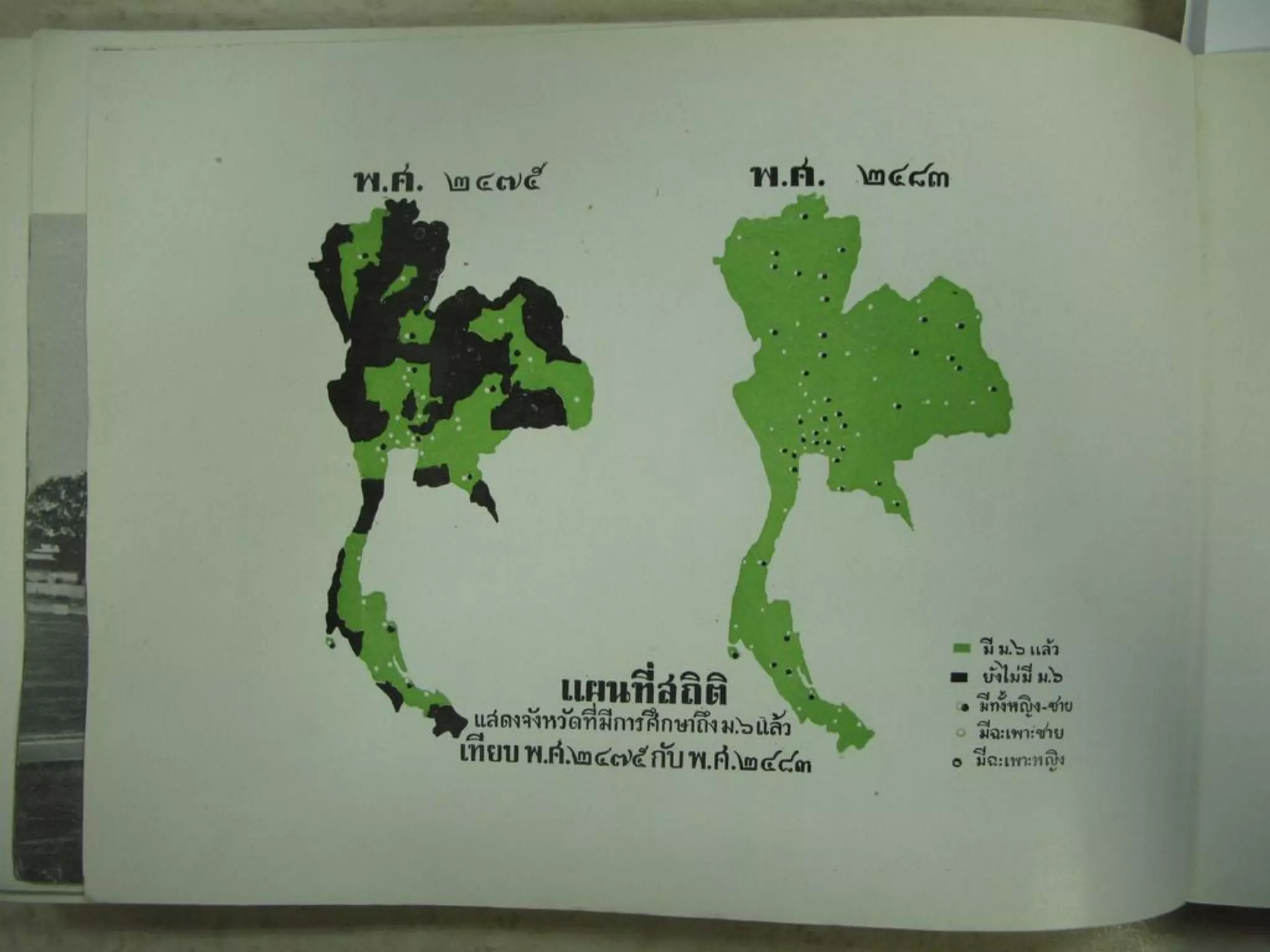 พ.ศ. ๒๔๗๕

พ.ศ. ๒๔๘๓

แผนที่สถิติ
แสดงจังหวัดที่มีการศึกษาถึง ม.๖ แล้ว
เทียบ พ.ศ.๒๔๗๕ กับ พ.ศ.๒๔๘๓

มี ม.๖ แล้ว
ยังไม่มี ม.๖
มีทั้งหญิง-ชาย
มีฉะเพาะชาย
มีฉะเพาะหญิง