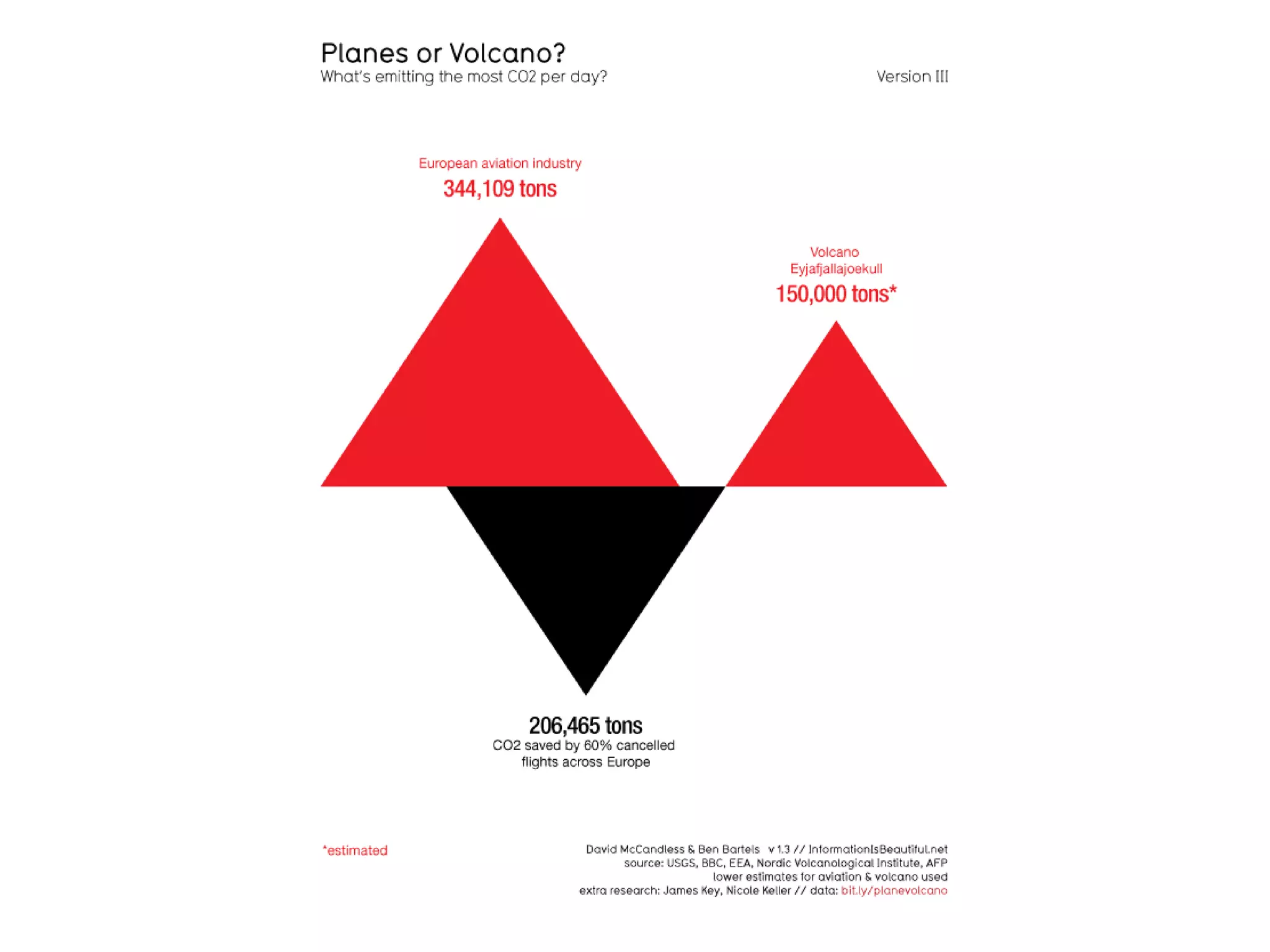 Planes or Volcano?
What's emitting the most CO2 per day?

Version III

European aviation industry
344,109 tons

Volcano
Eyjafjallajoekull
150,000 tons*

206,465 tons
CO2 saved by 60% cancelled flights across Europe

*estimated

David McCandless & Ben Bartels v 1.3 // InformationIsBeautiful.net
source: USGS, BBC, EEA, Nordic Volcanological Institute, AFP
lower estimates for aviation & volcano used
extra research: James Key, Nicole Keller // data: bit.ly/planevolcano