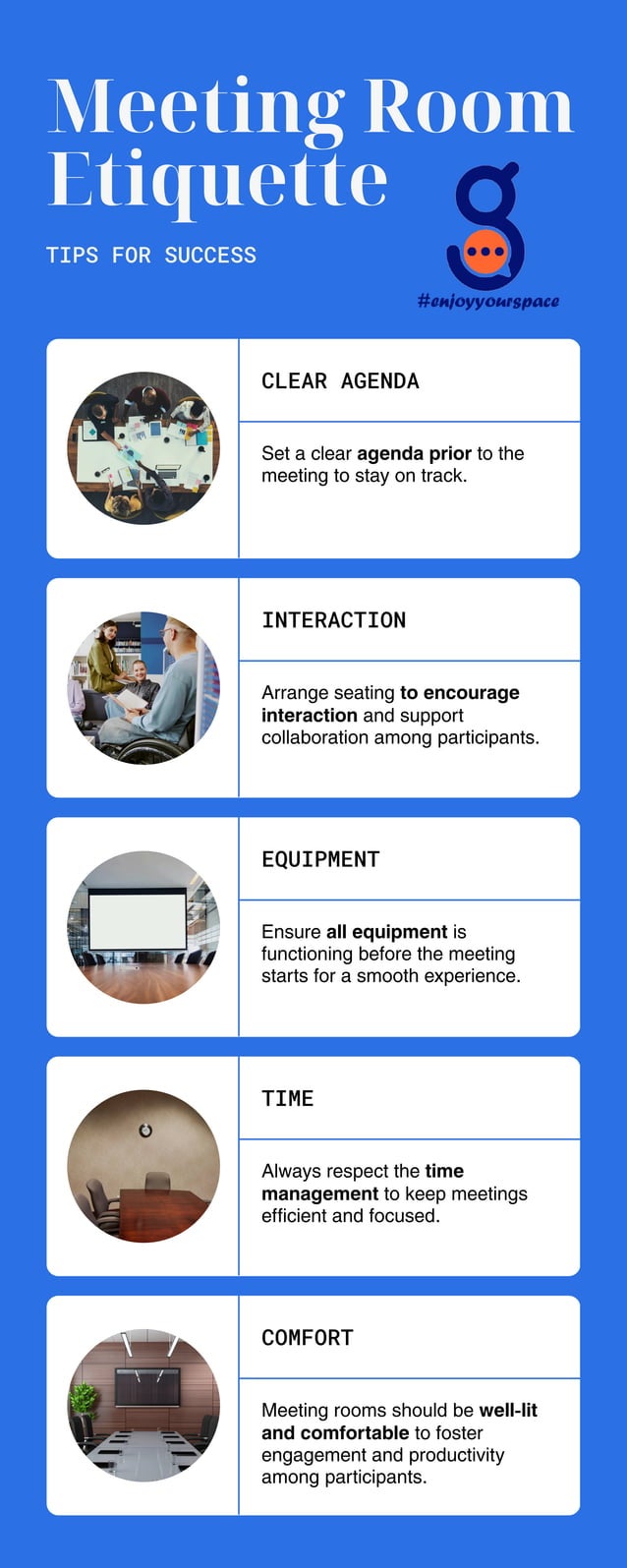 Meeting Room Etiquette

TIPS FOR SUCCESS

g

#enjoyyourspace

CLEAR AGENDA

Set a clear agenda prior to the meeting to stay on track.

INTERACTION

Arrange seating to encourage interaction and support collaboration among participants.

EQUIPMENT

Ensure all equipment is functioning before the meeting starts for a smooth experience.

TIME

Always respect the time management to keep meetings efficient and focused.

COMFORT

Meeting rooms should be well-lit and comfortable to foster engagement and productivity among participants.